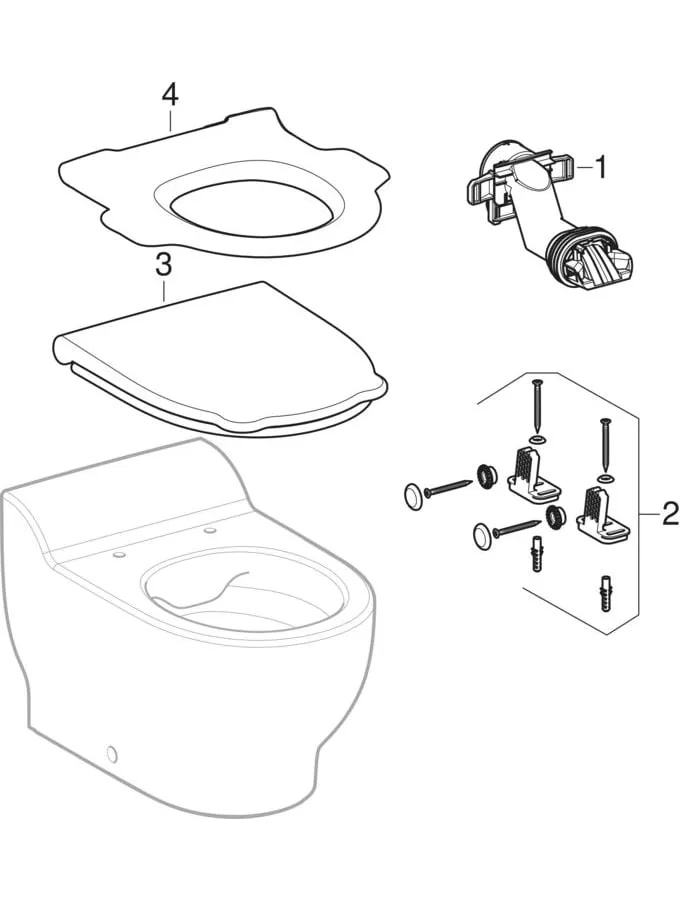 4
1
3
2