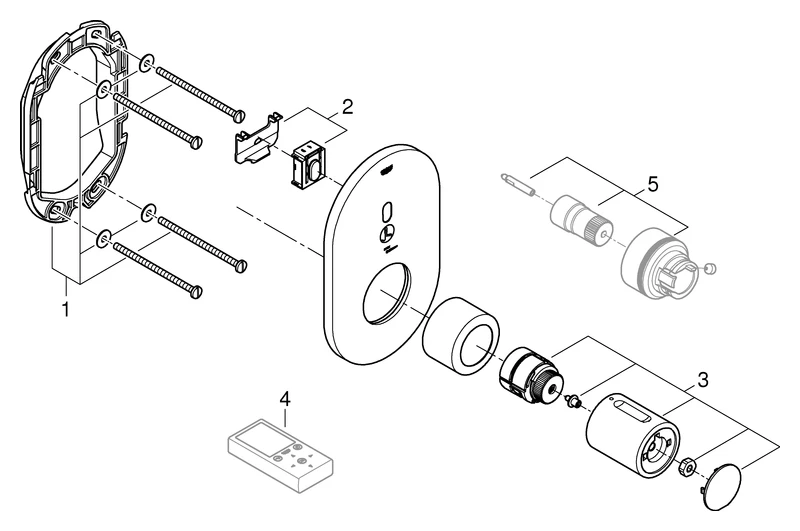 2
5
1
3
4