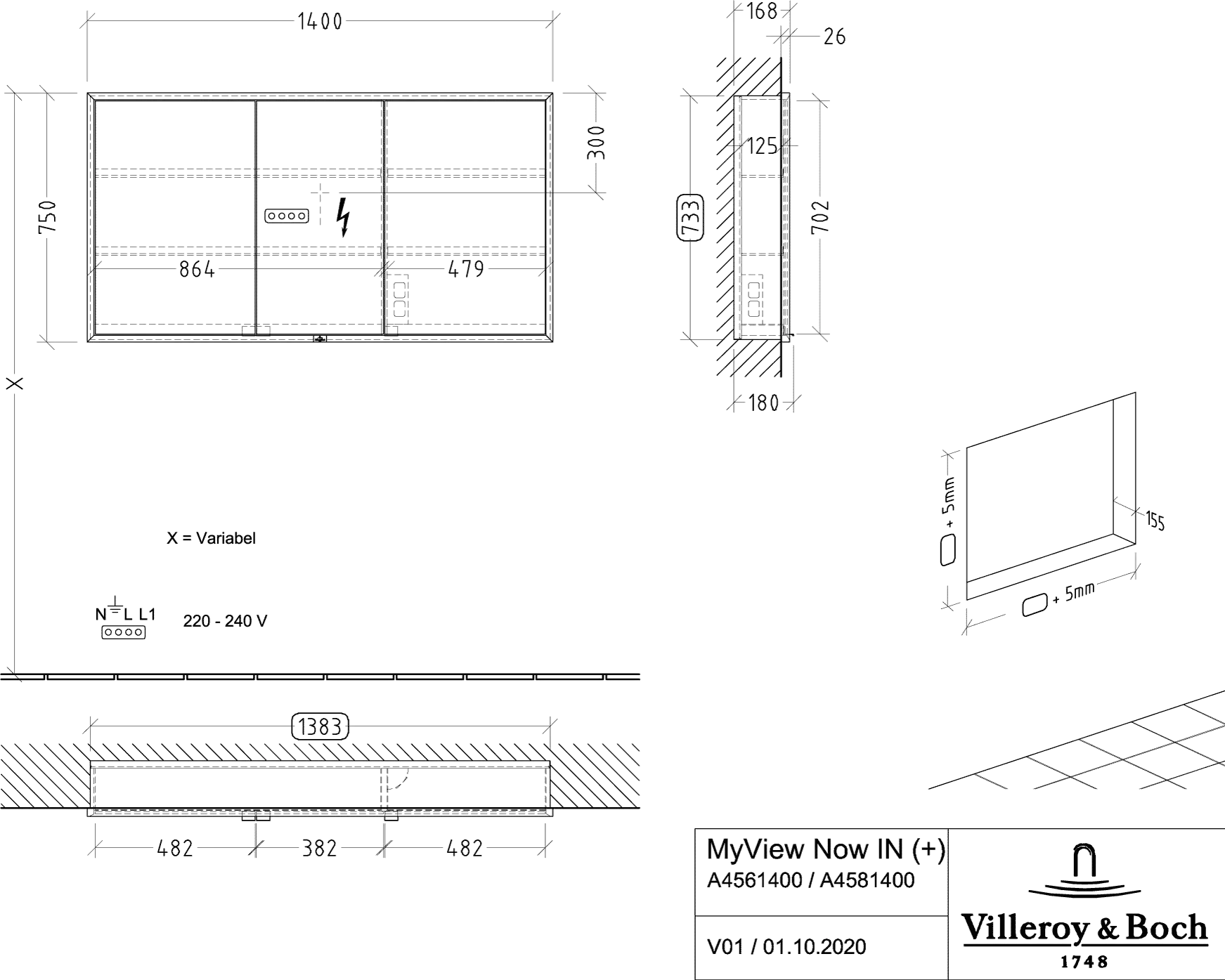 1400

750

300

864

479

X

168

26

125

733

702

180

+ 5mm

155

+ 5mm

X = Variabel

N L L1

220 - 240 V

1383

482

382

482

MyView Now IN (+)
A4561400 / A4581400

V01 / 01.10.2020

Villeroy & Boch
1748