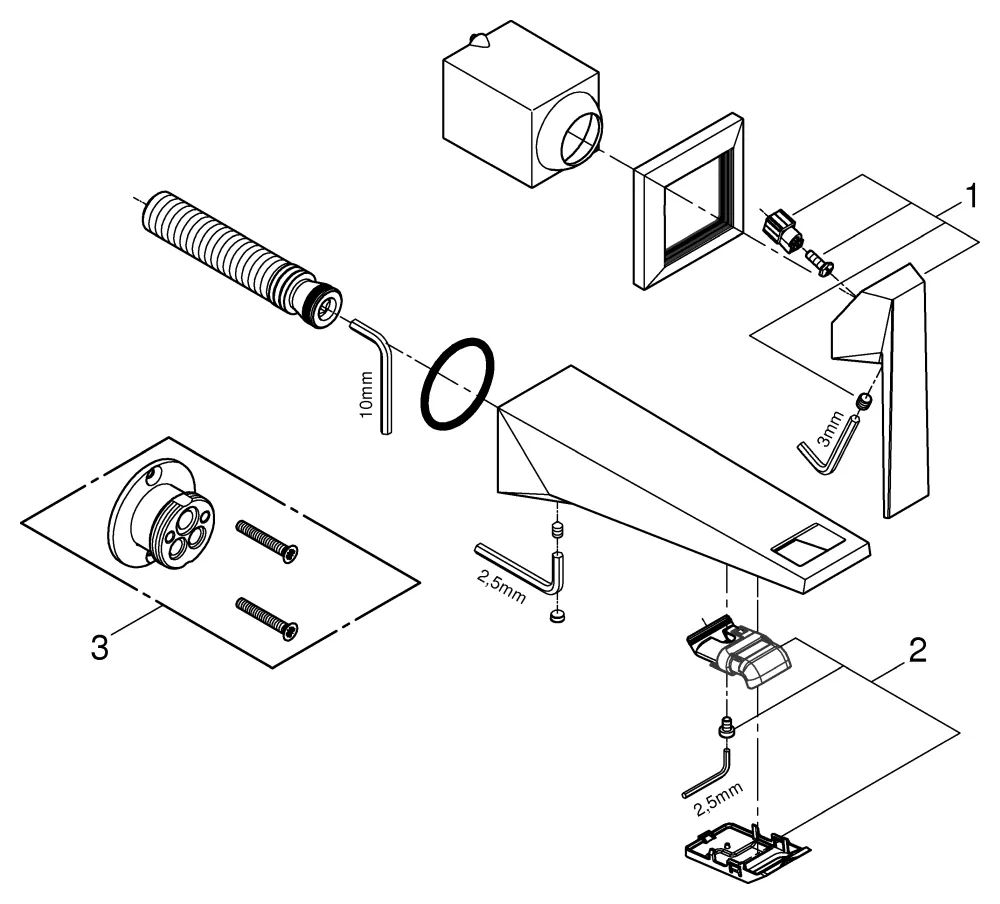 1
10mm
3mm
3
2,5mm
2
2,5mm