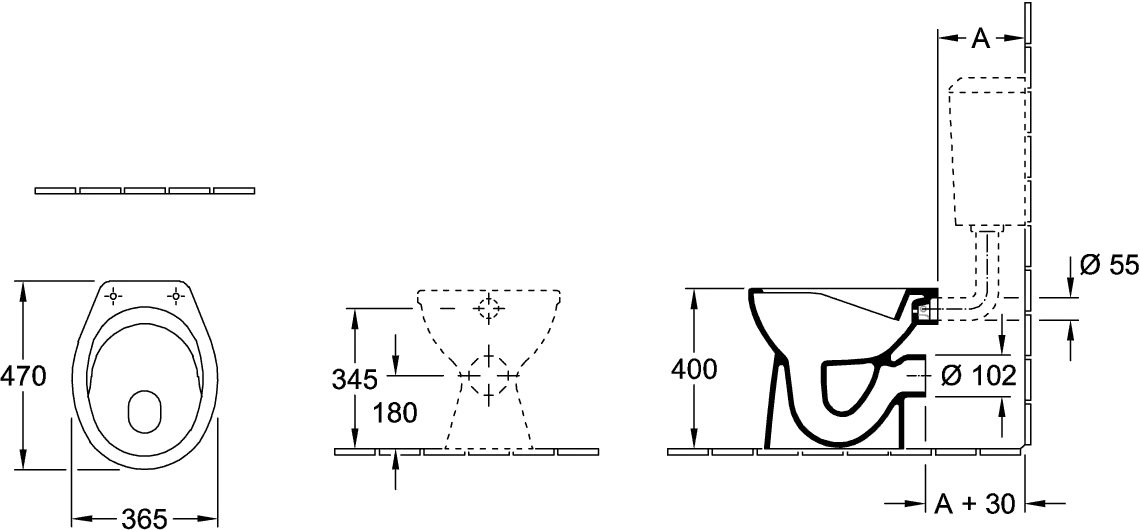 470
365
345
180
400
A
Ø 55
Ø 102
A + 30