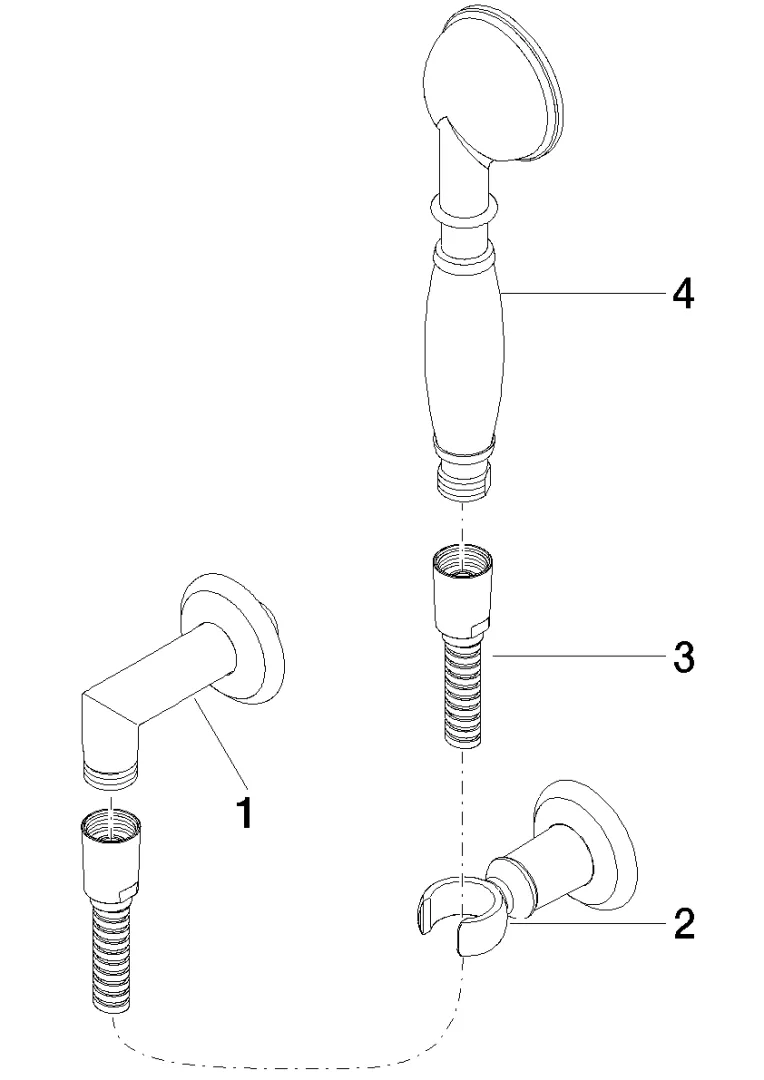 4
3
1
2