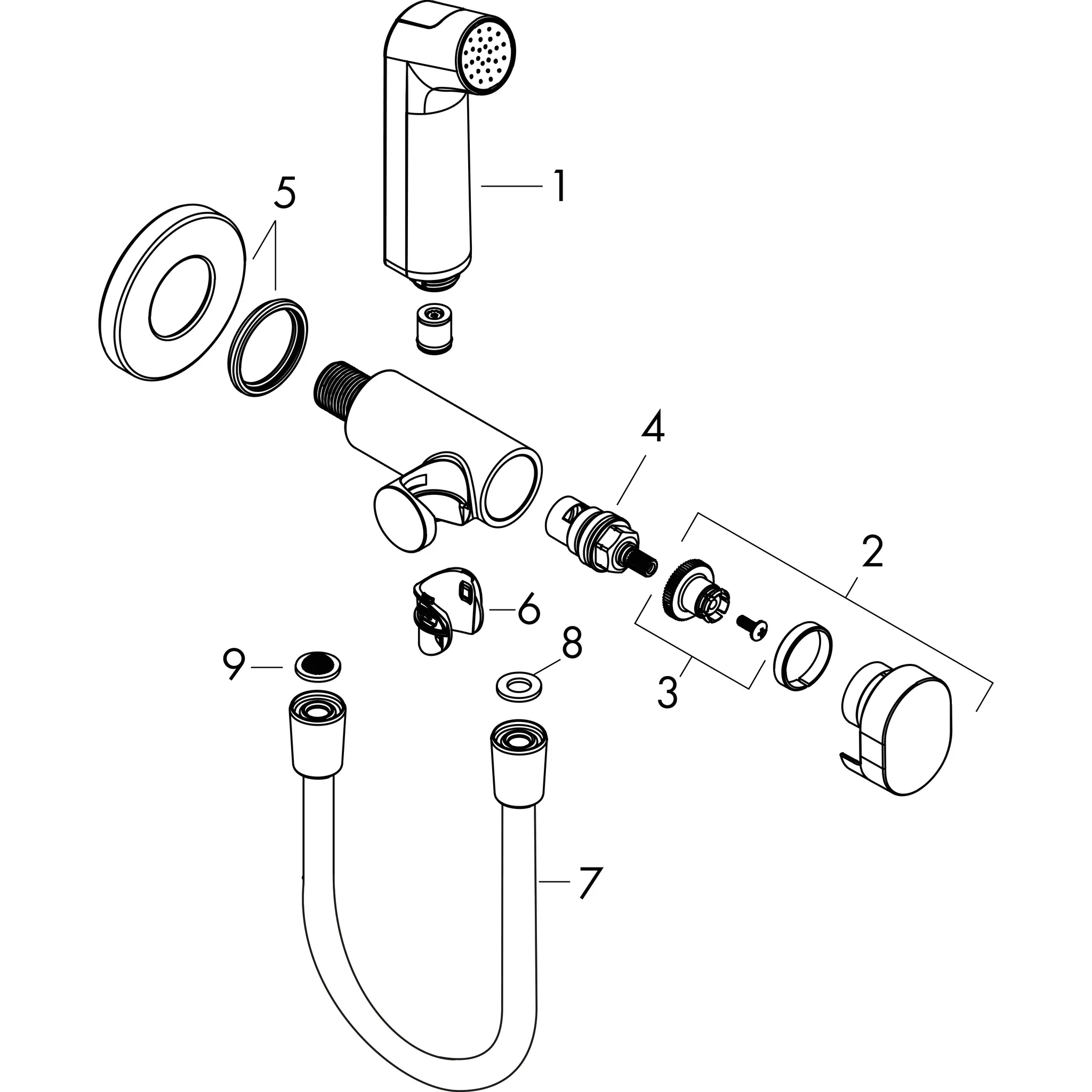 1
5
4
2
6
8
9
3
7