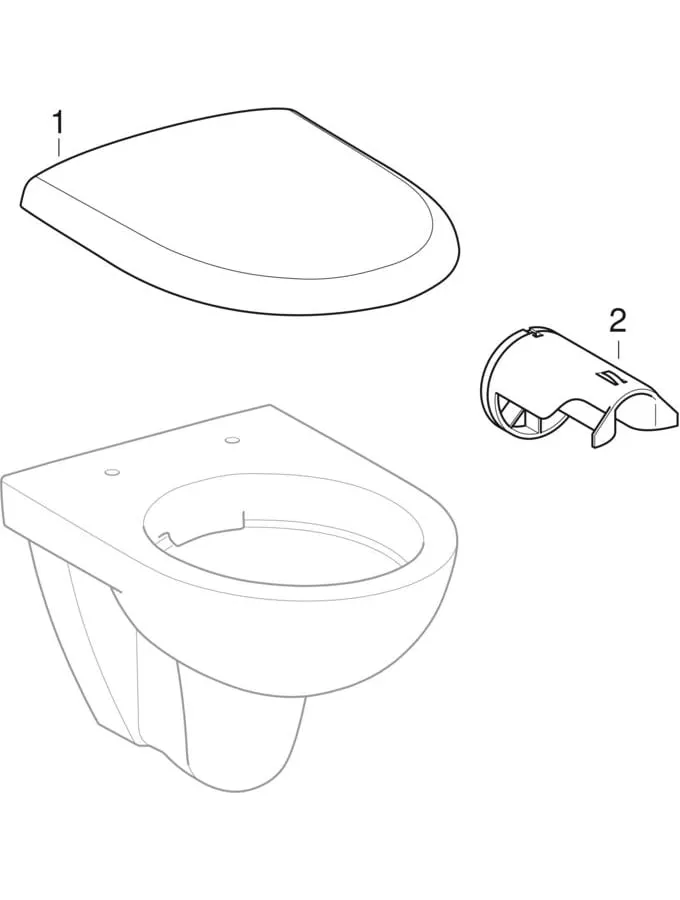 1

2