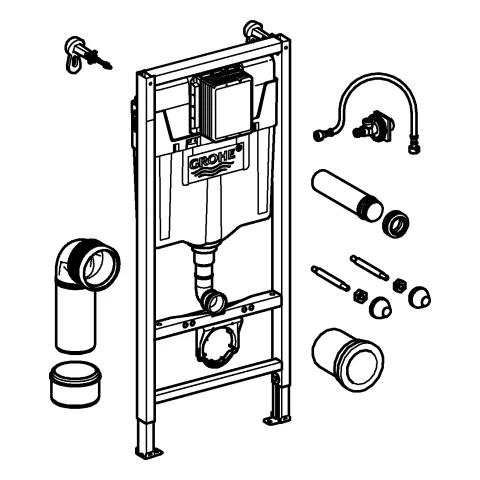 GROHE