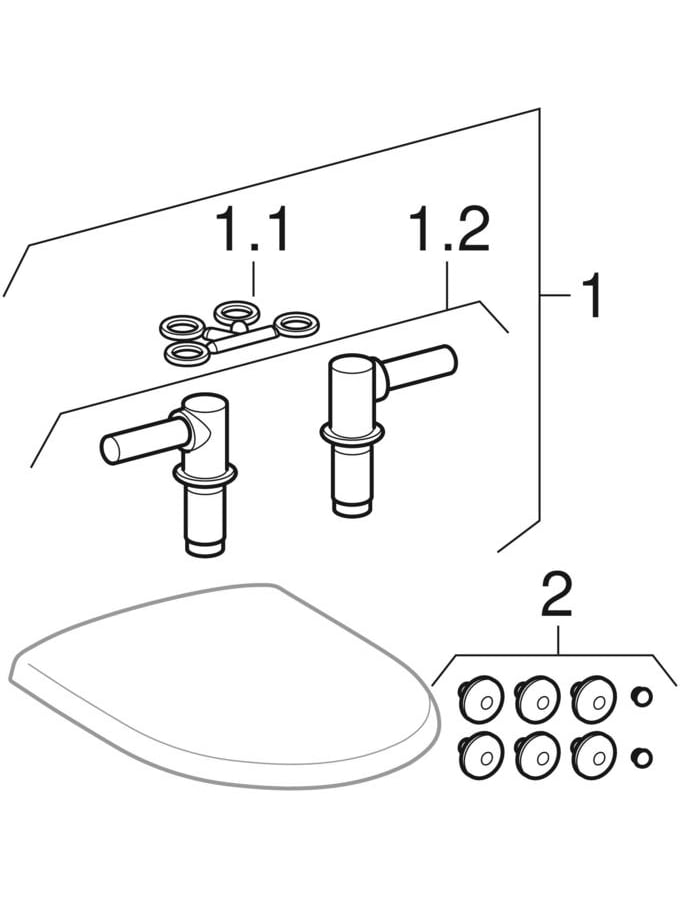 1.1
1.2
1
2