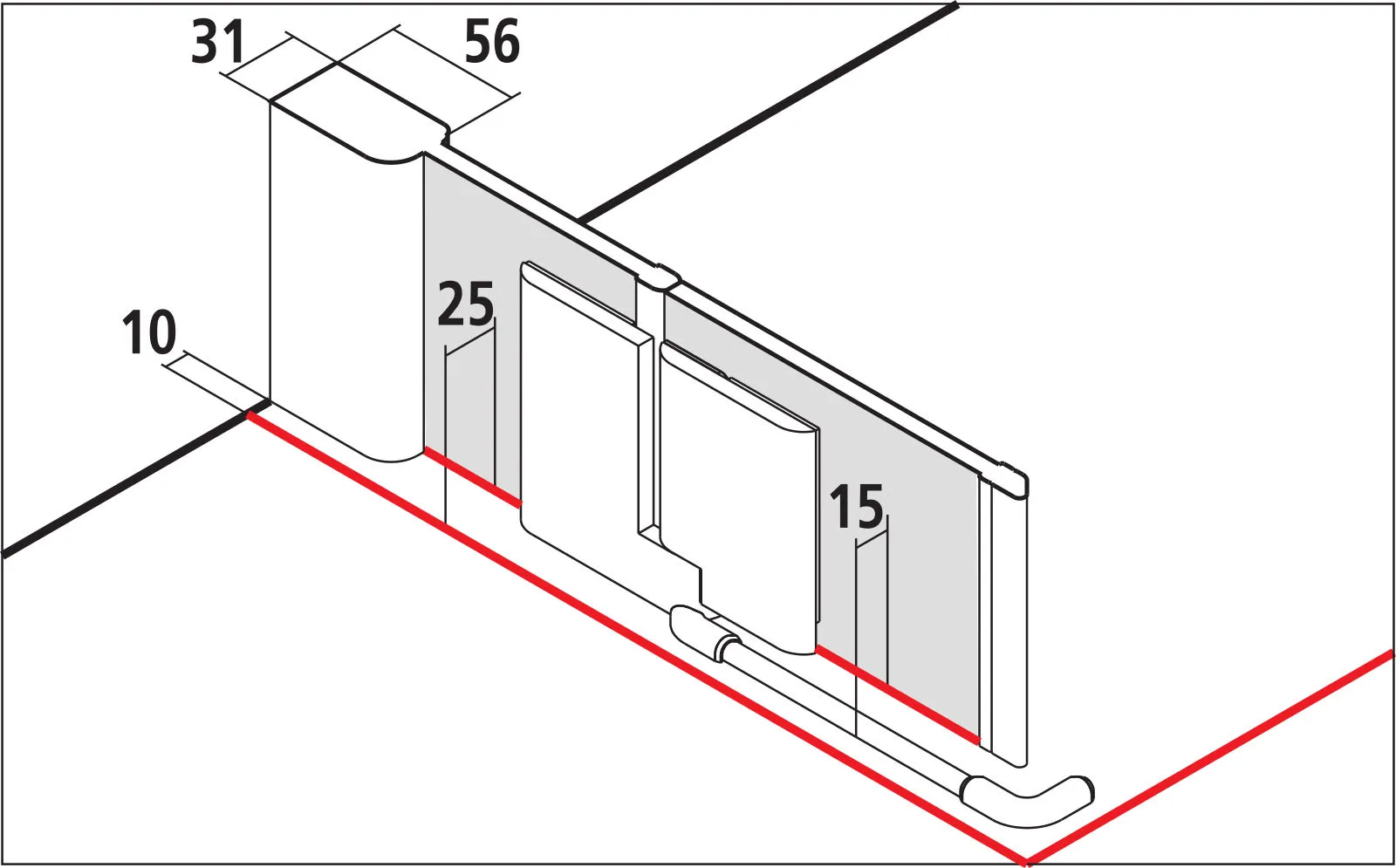 31
56
25
10
15