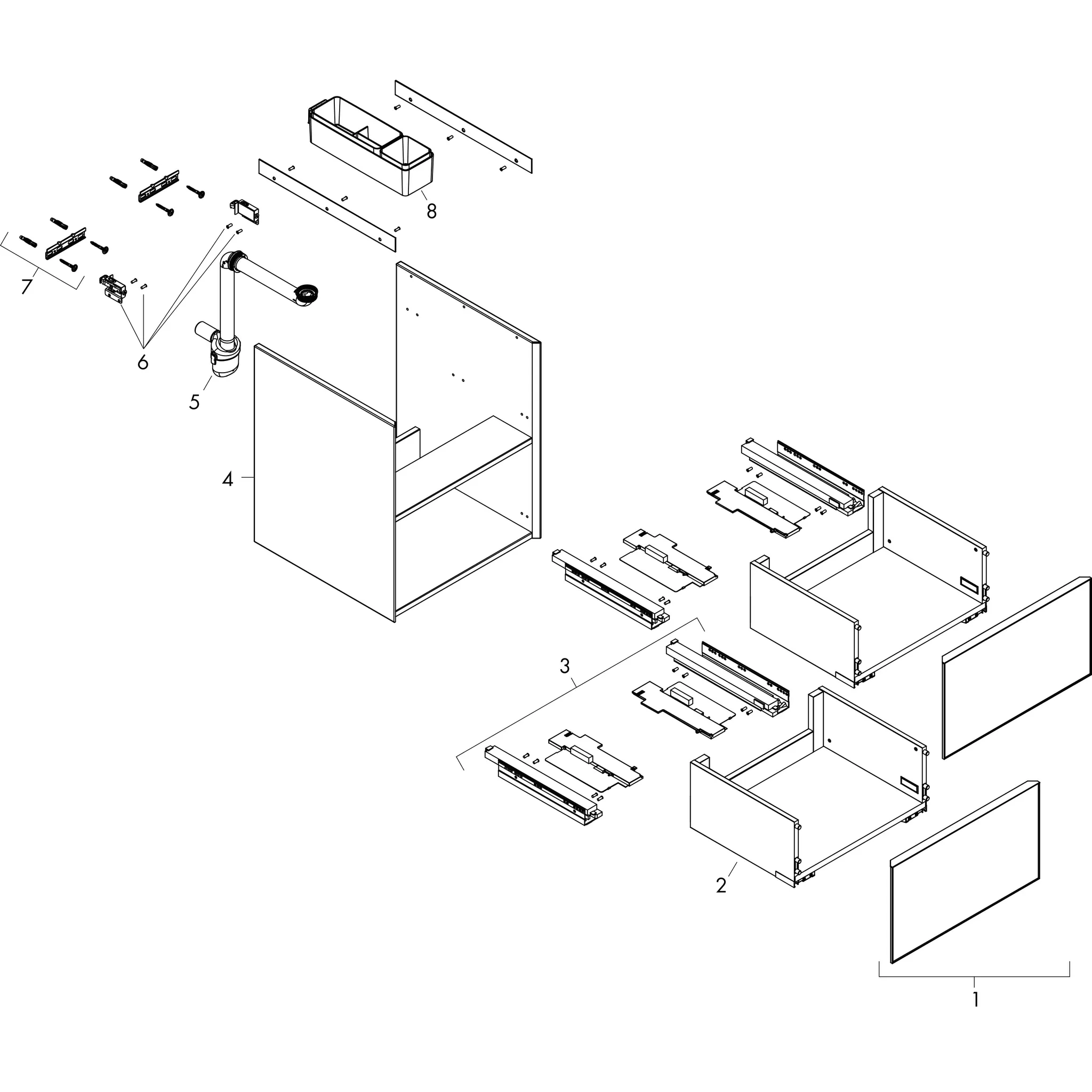 8
7
6
5
4
3
2
1