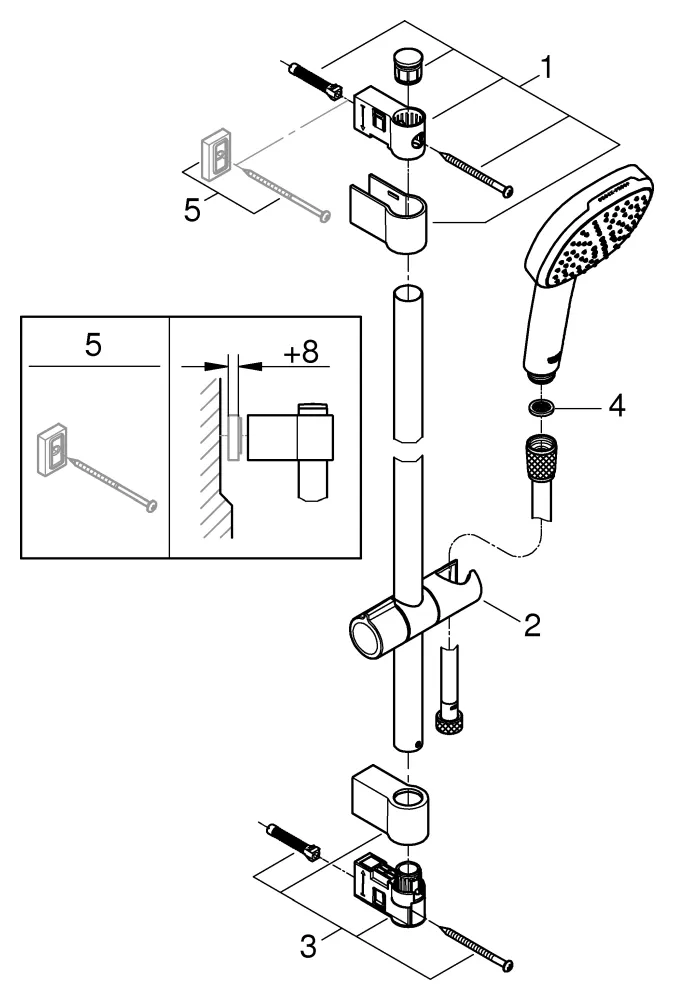 1
5
5
+8
4
2
3