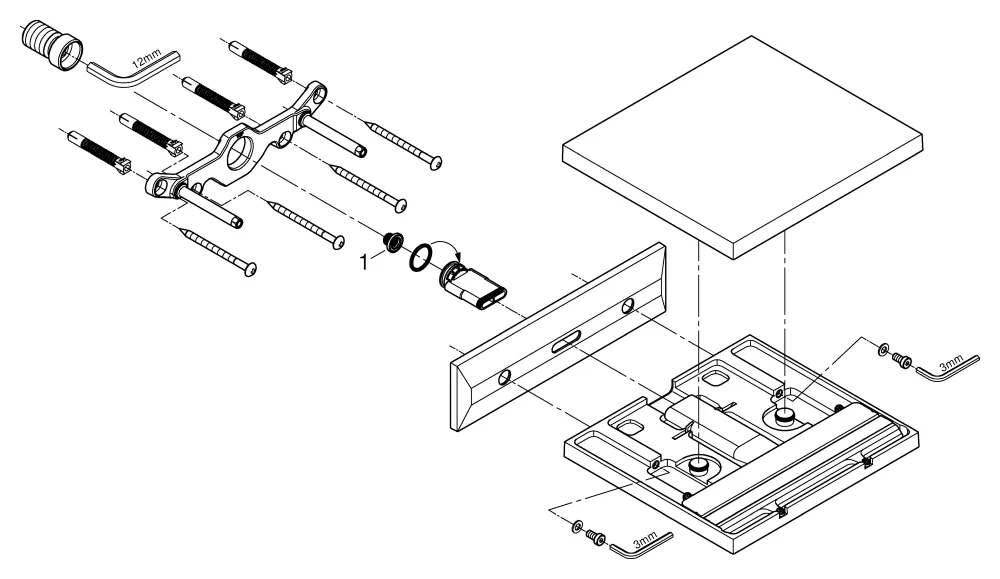 12mm
1
3mm
3mm