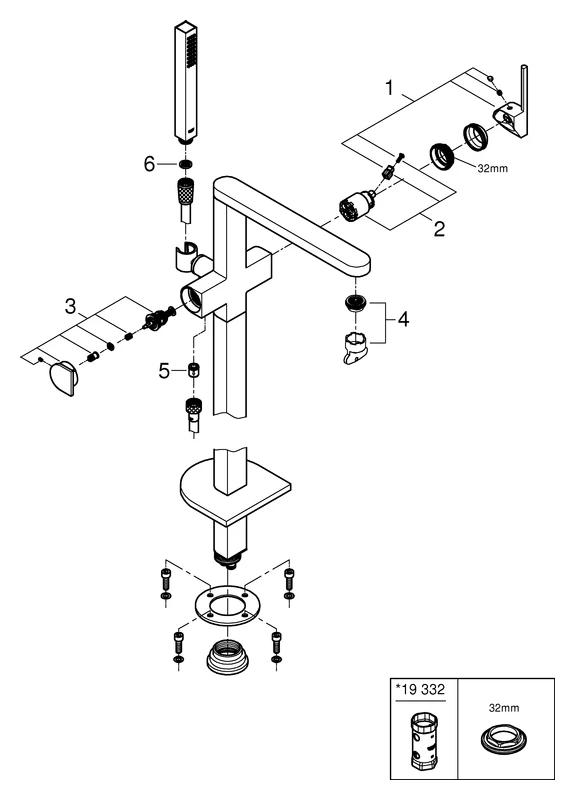 1
32mm
2
6
3
4
5
*19 332
32mm