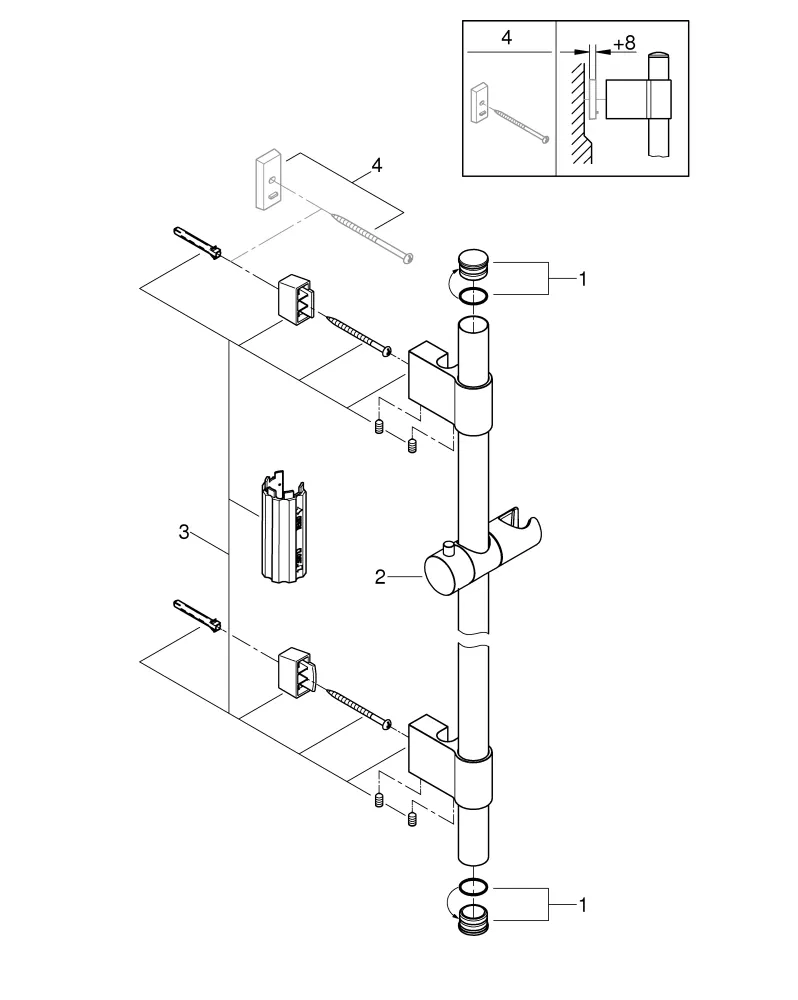 4
+8
4
1
3
2
1