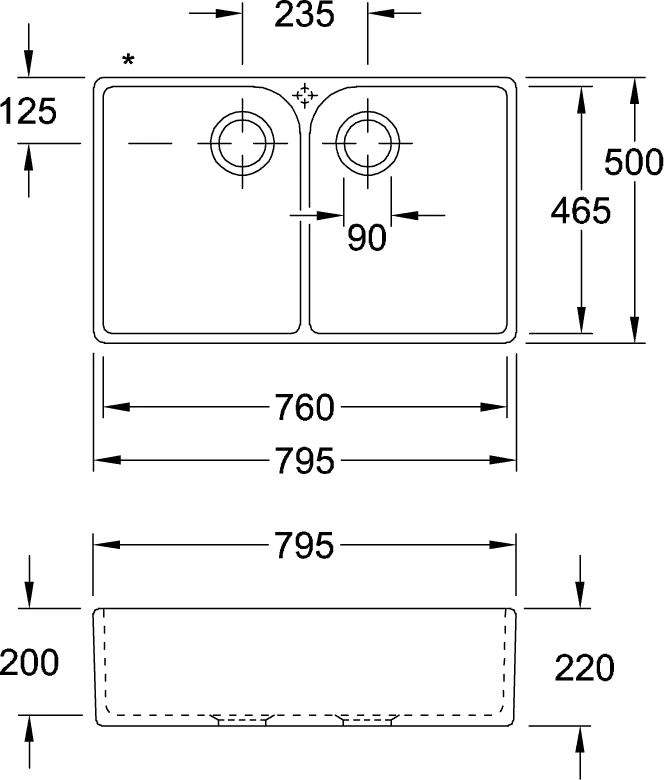 235
*
125
500
465
90
760
795
795
200
220