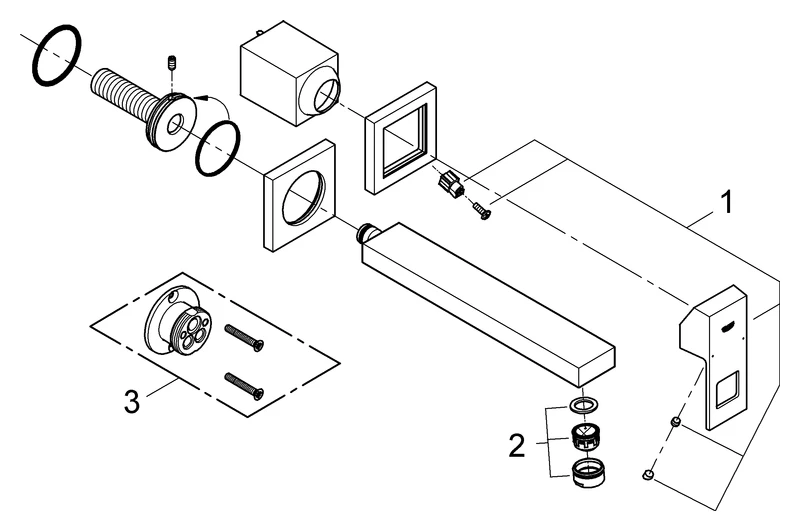 1
3
2