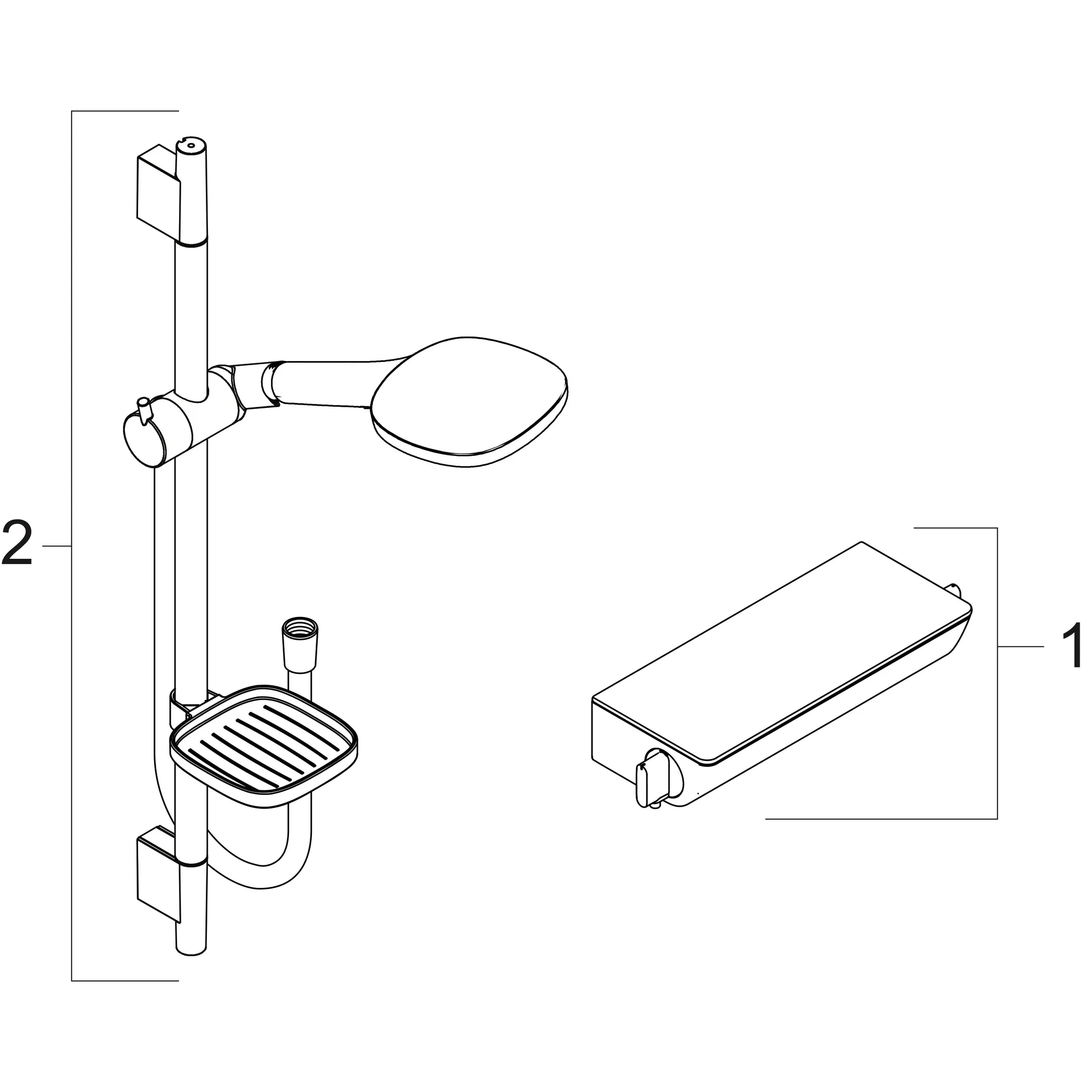 2

1