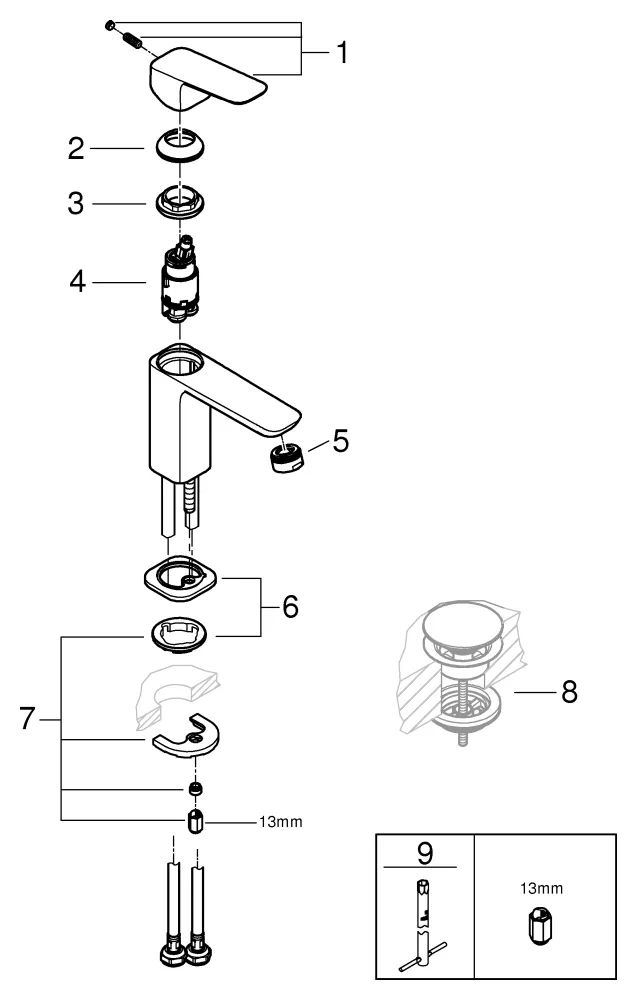 1
2
3
4
5
6
7
13mm
8
9
13mm