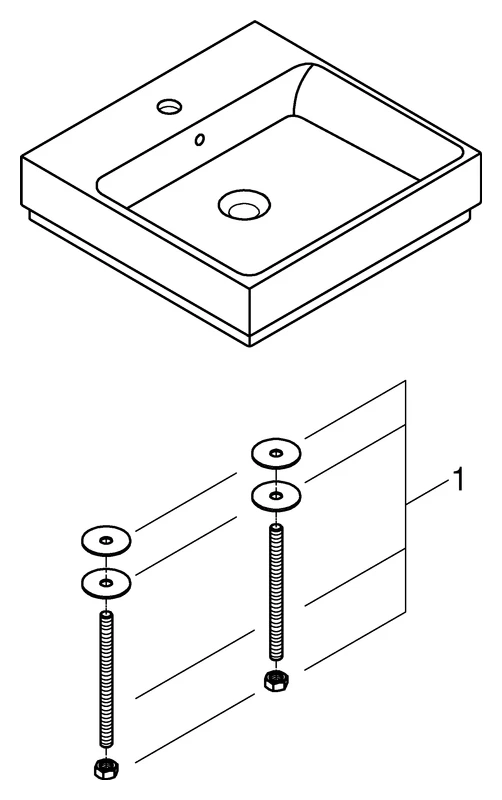 1