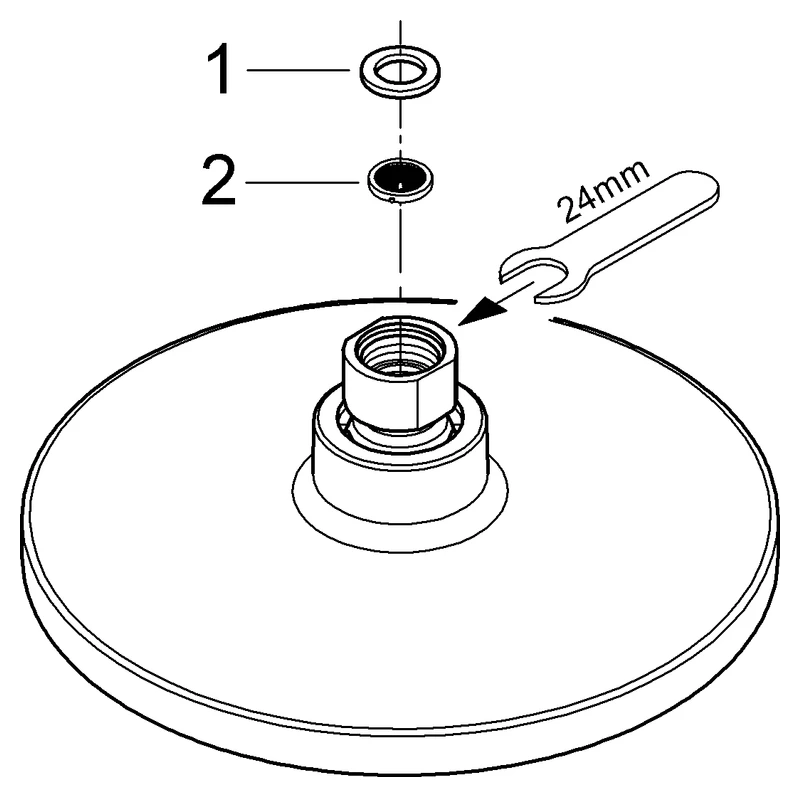 1
2
24mm