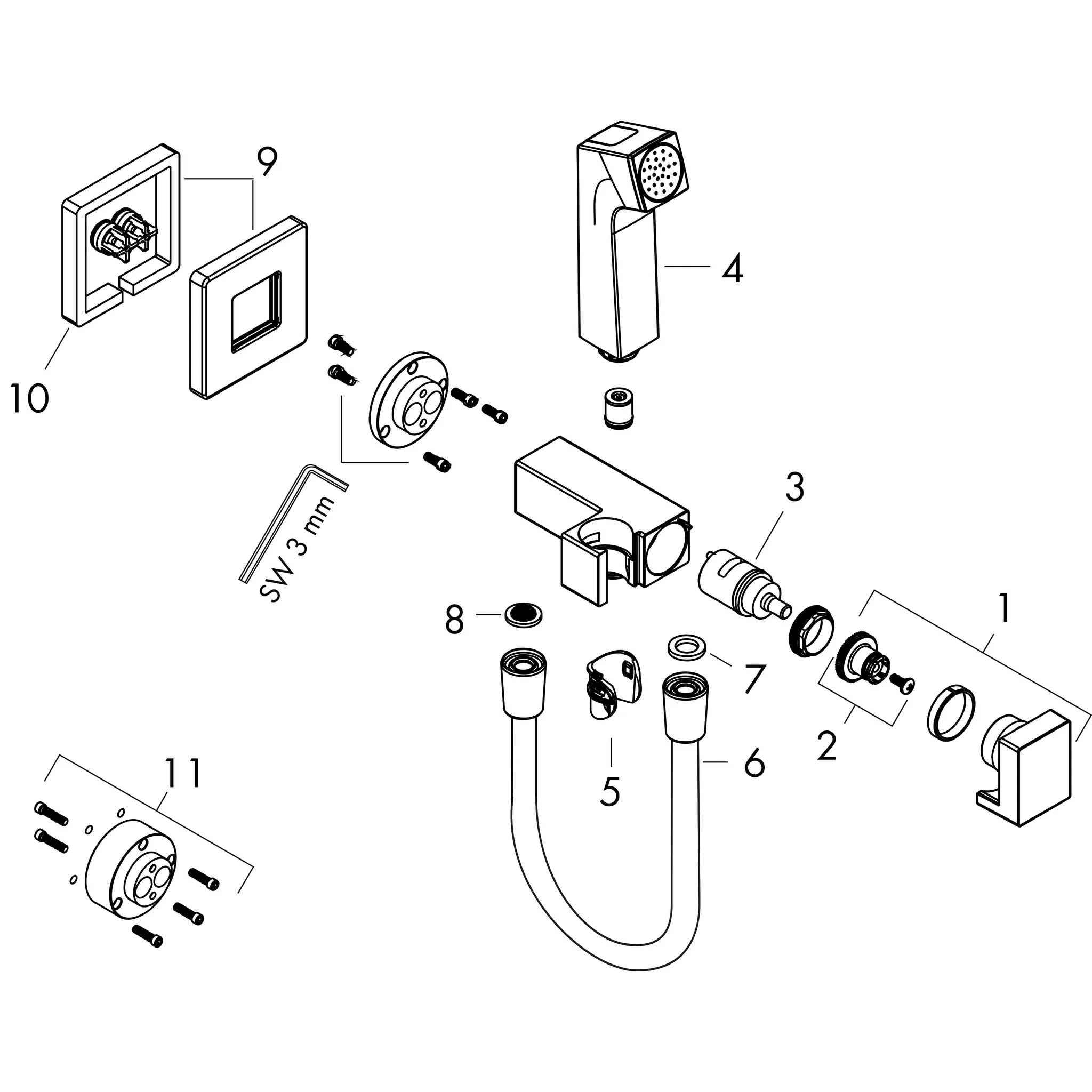 9
4
10
SW 3 mm
3
1
8
7
2
5
6
11