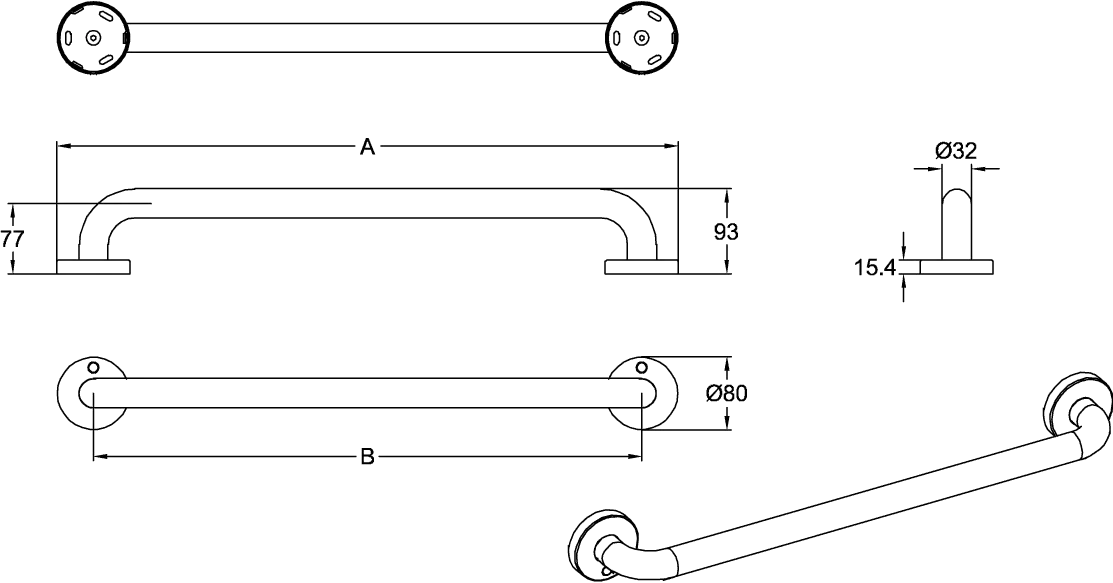 A

77

93

Ø32

15.4

Ø80

B