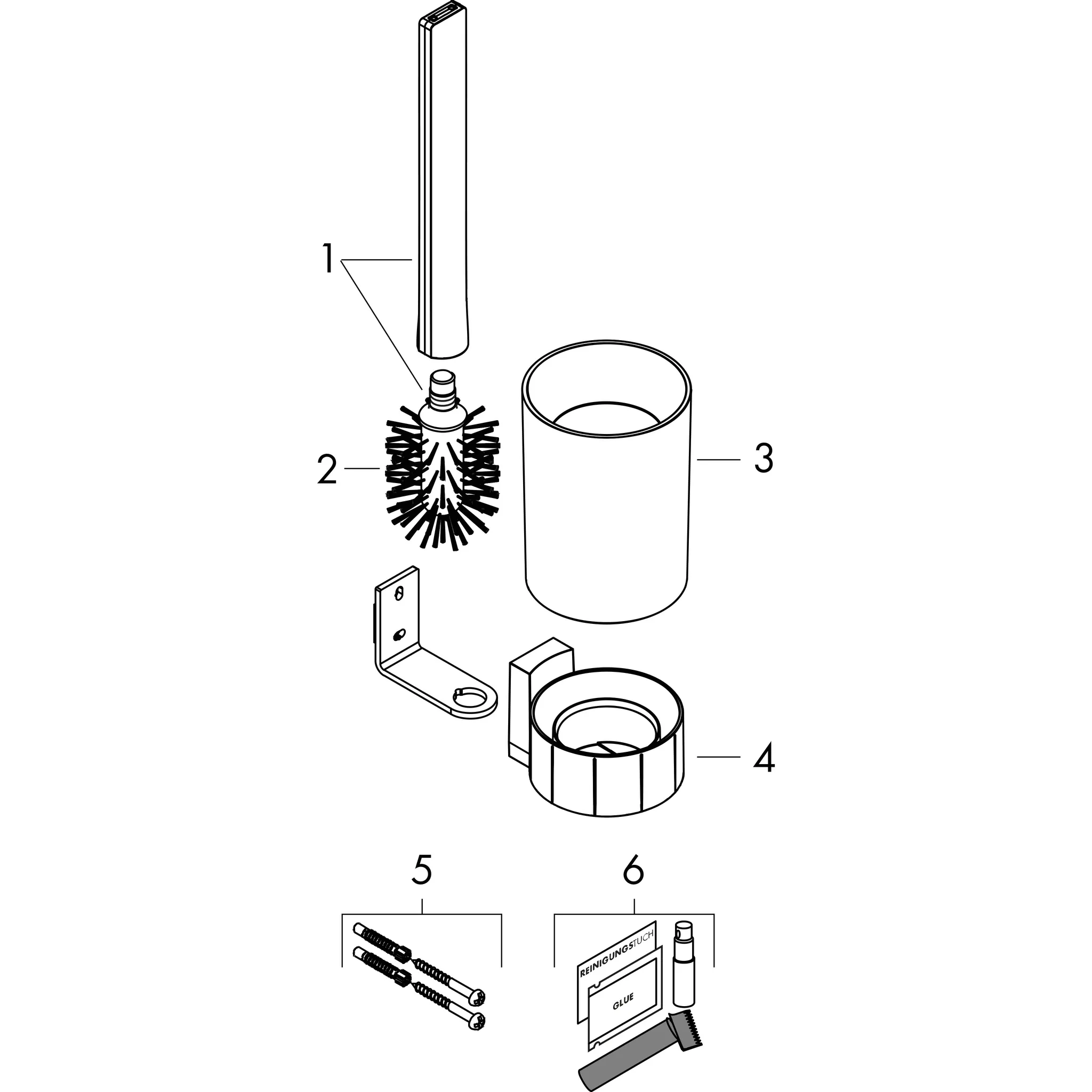 1

2

3

4

5

6

REINIGUNGSTUCH

GLUE