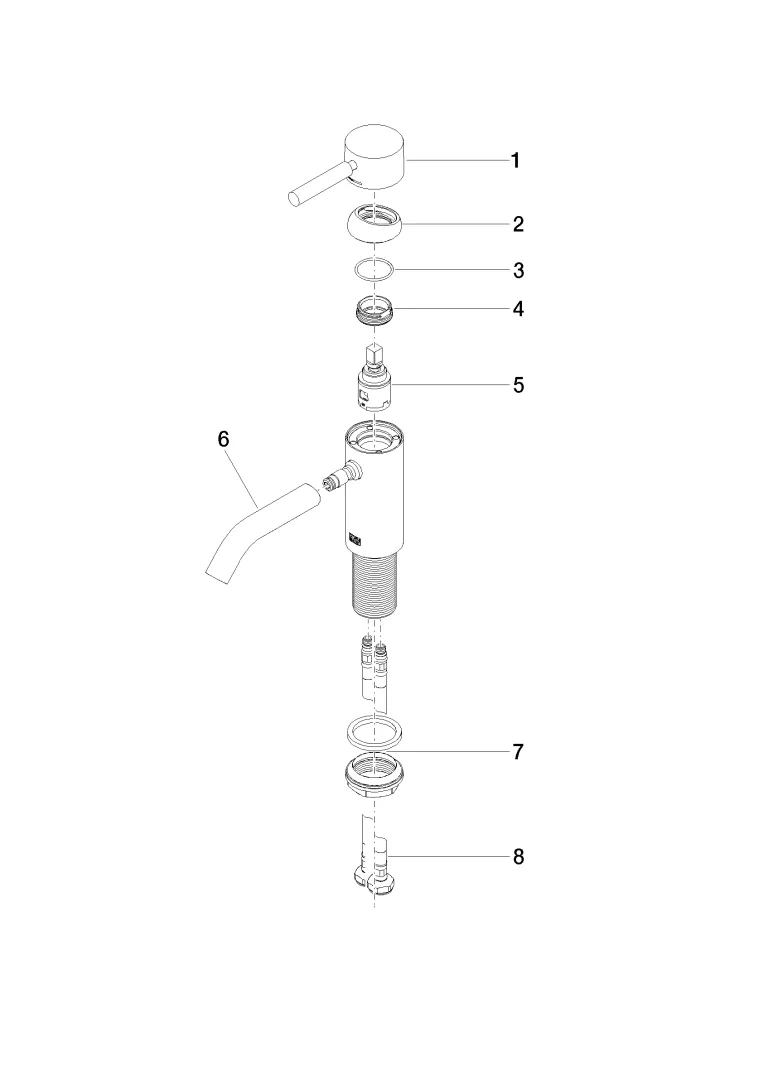 1
2
3
4
5
6
7
8