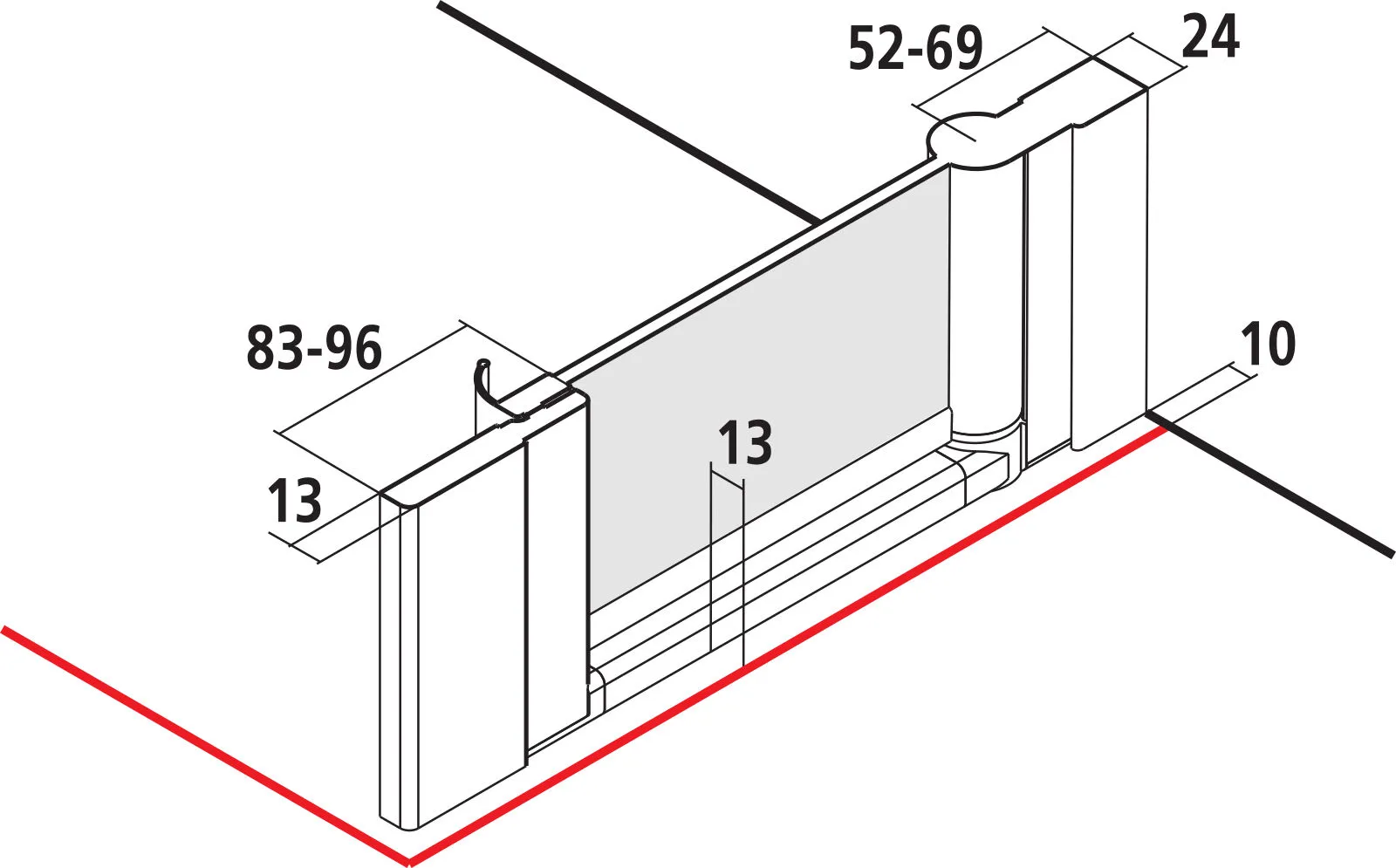 52-69
24
83-96
10
13
13