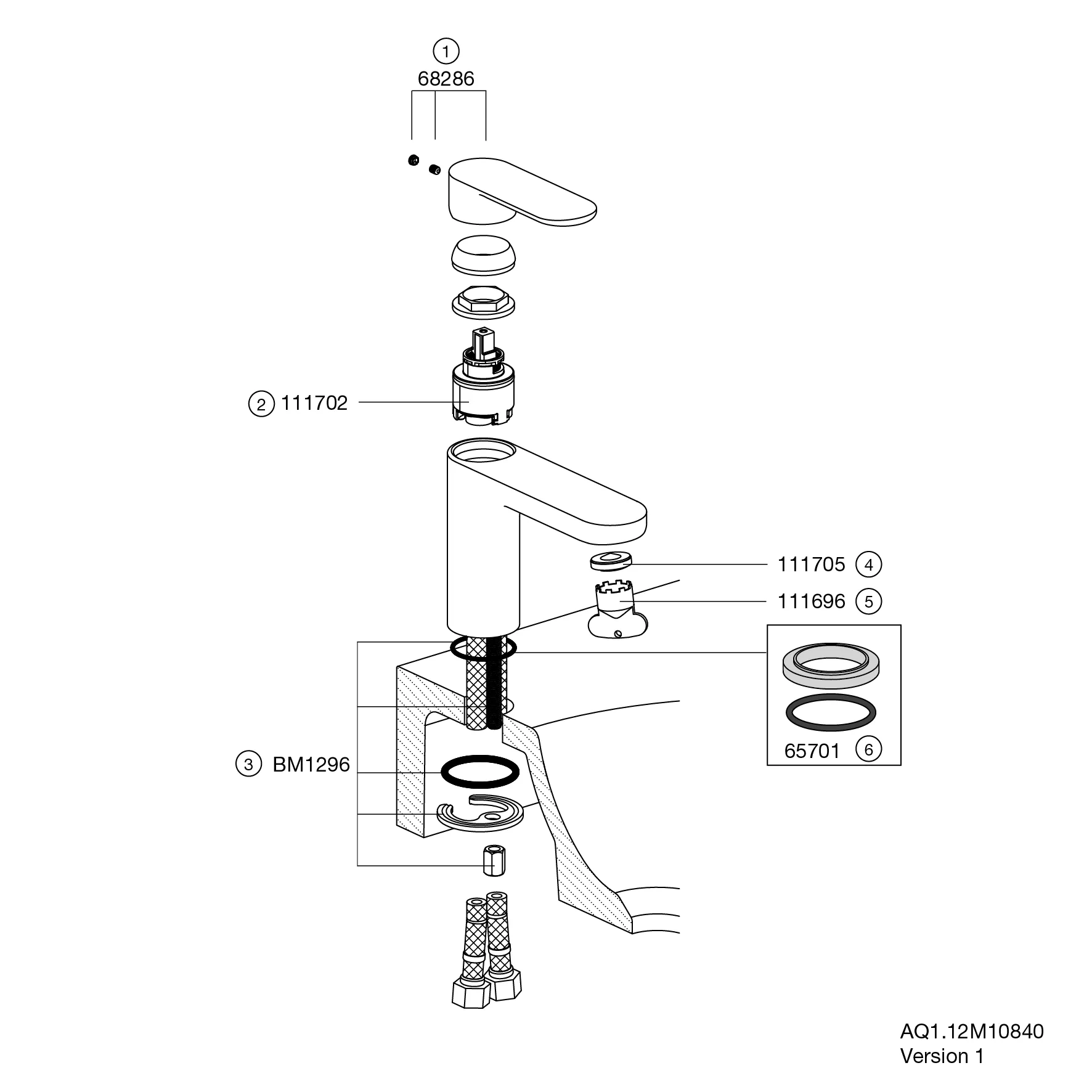 1
68286

2 111702

111705 4

111696 5

3 BM1296

65701 6

AQ1.12M10840
Version 1