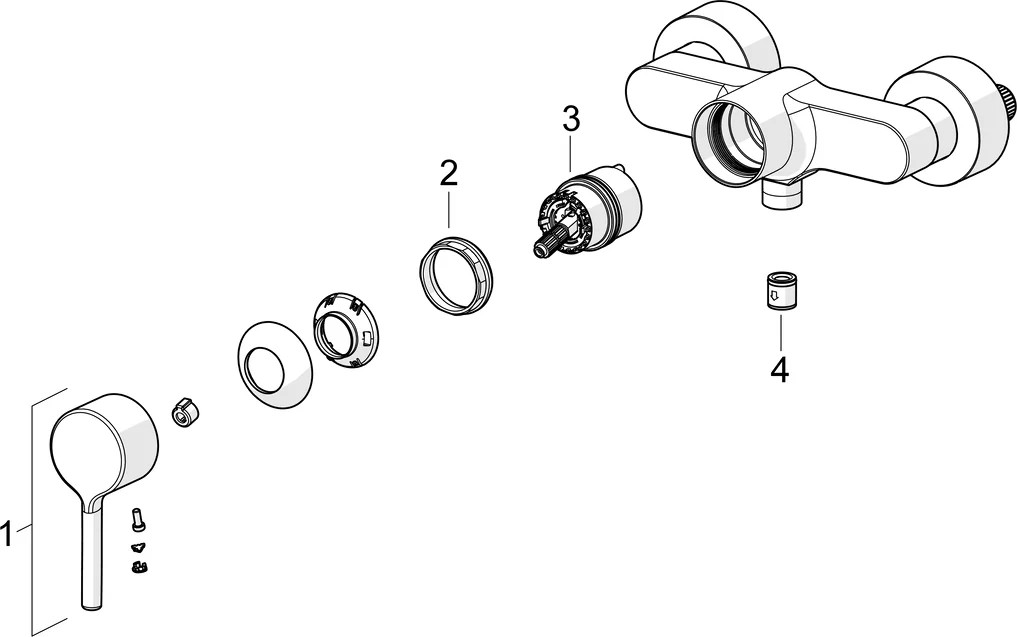 3
2
4
1