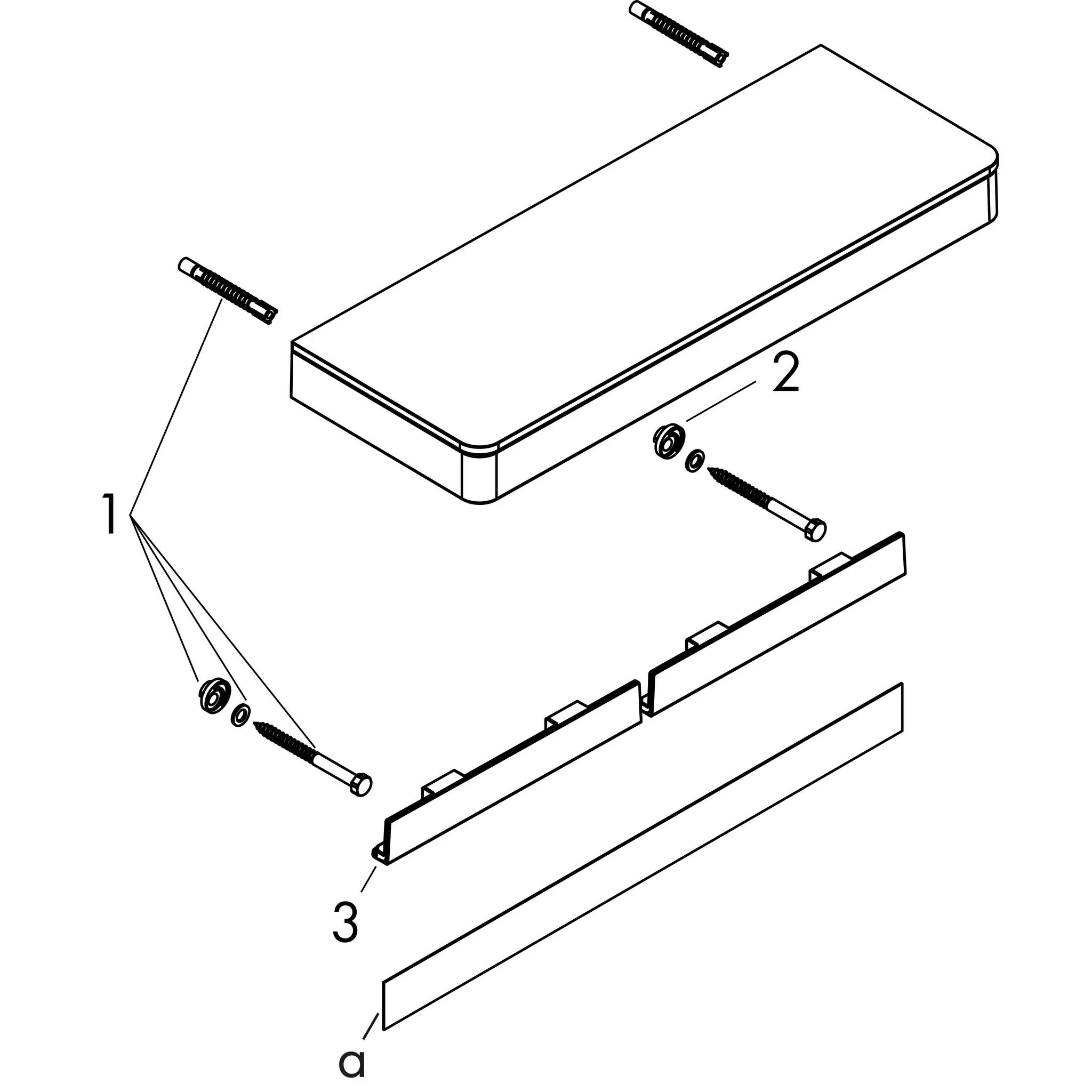 2

1

3

a