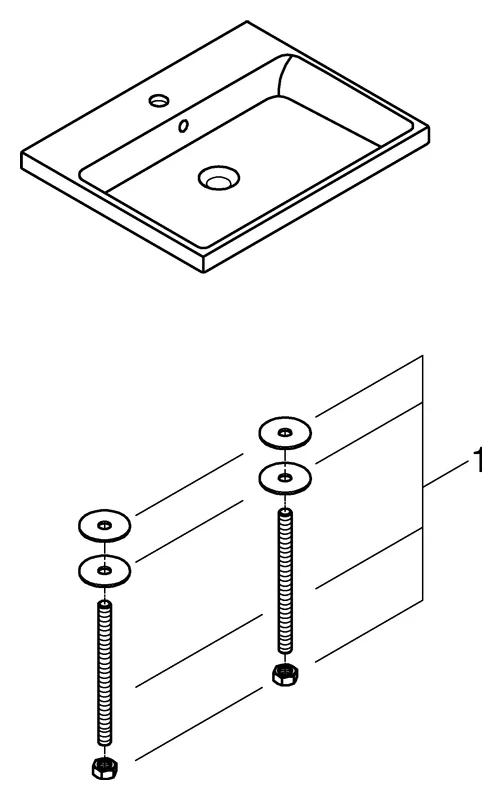 1