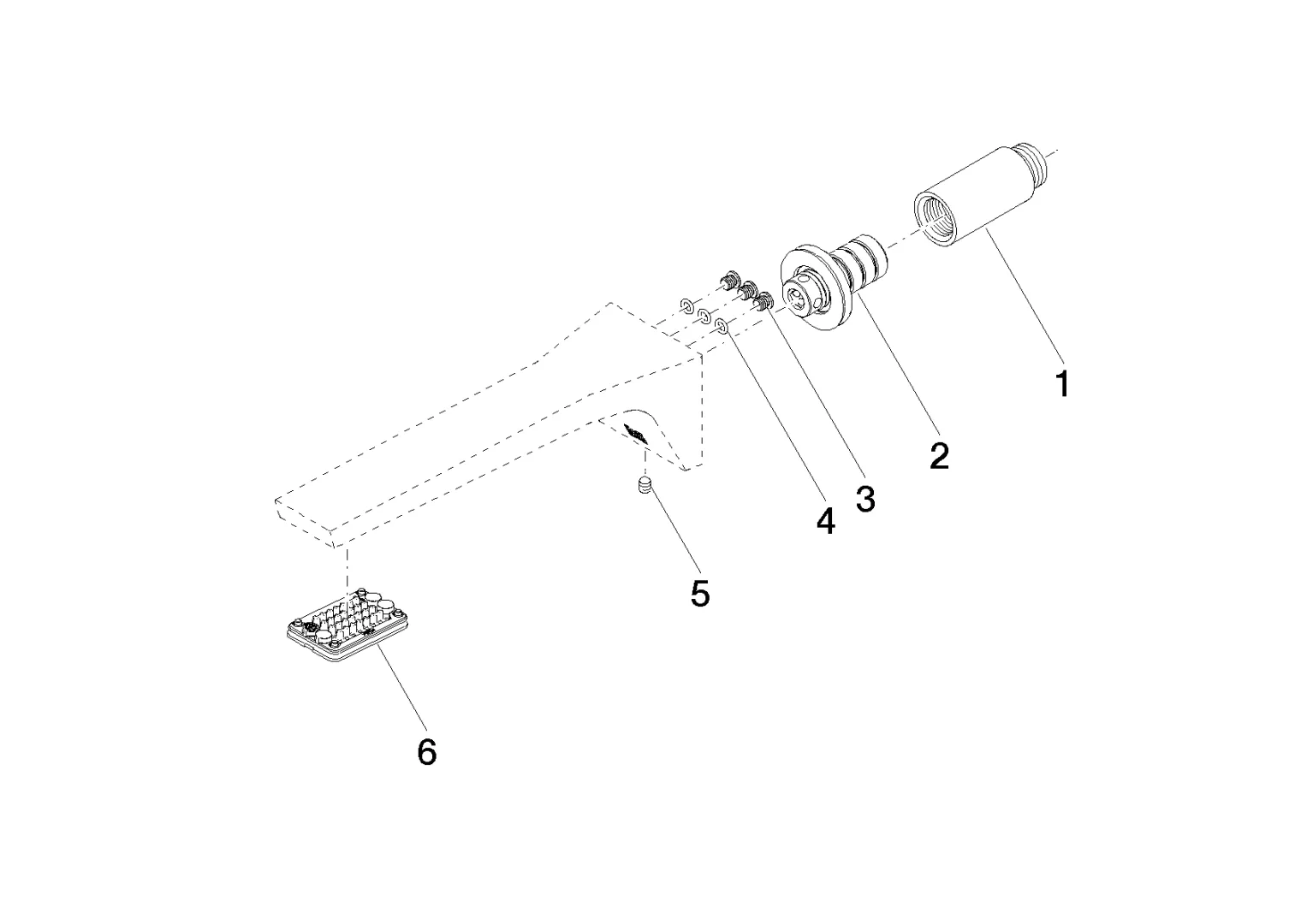 1
2
3
4
5
6