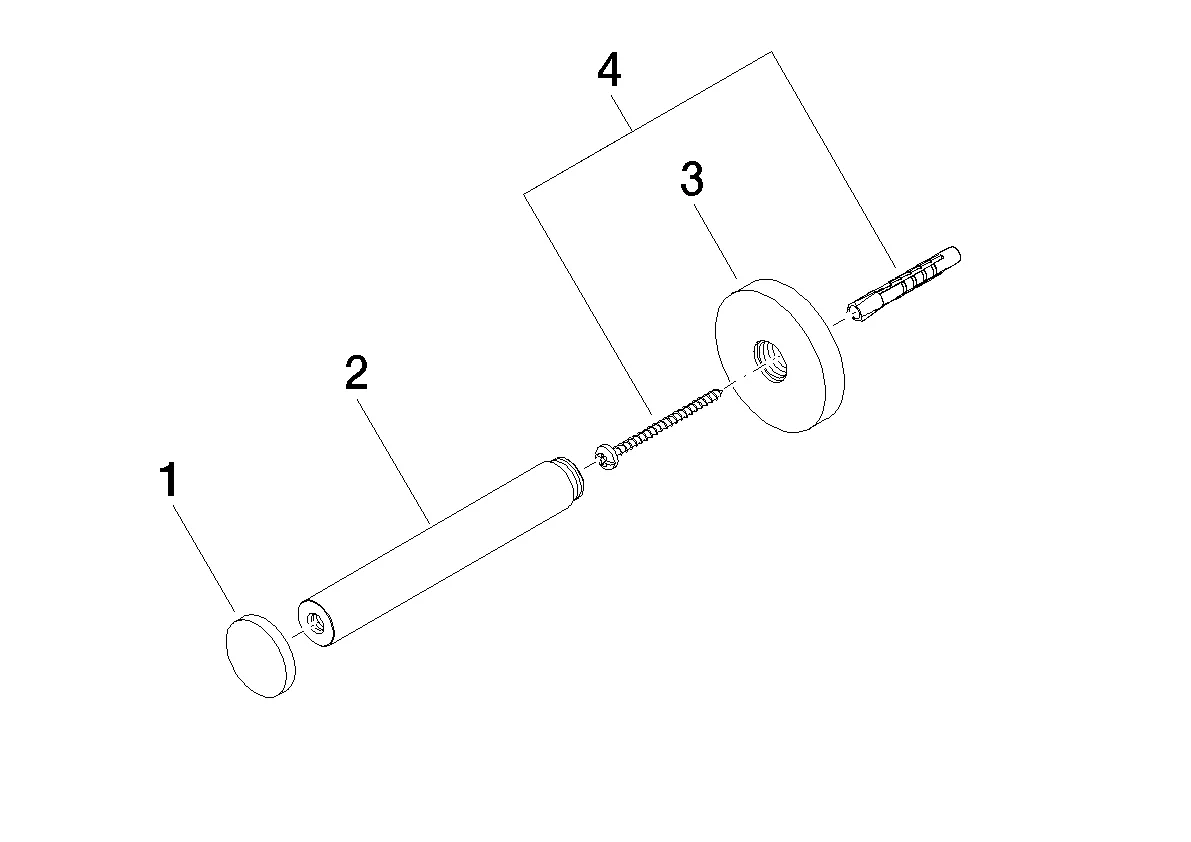 4

3

2

1