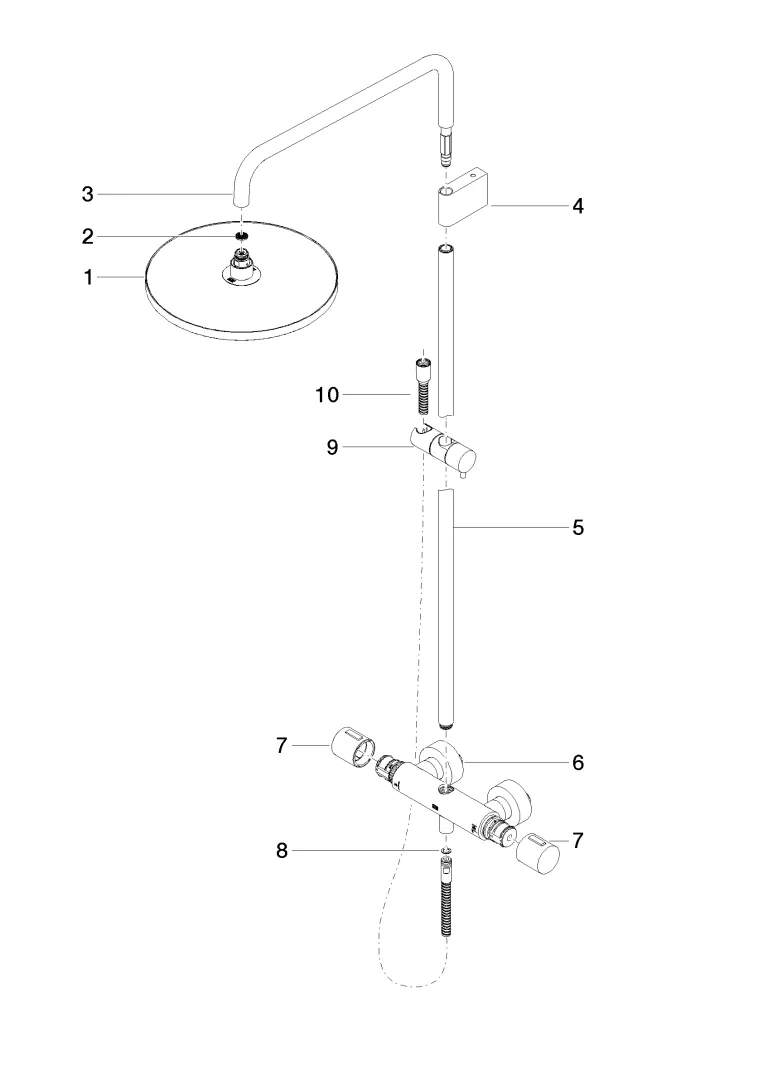 3
4
2
1
10
9
5
7
6
7
8