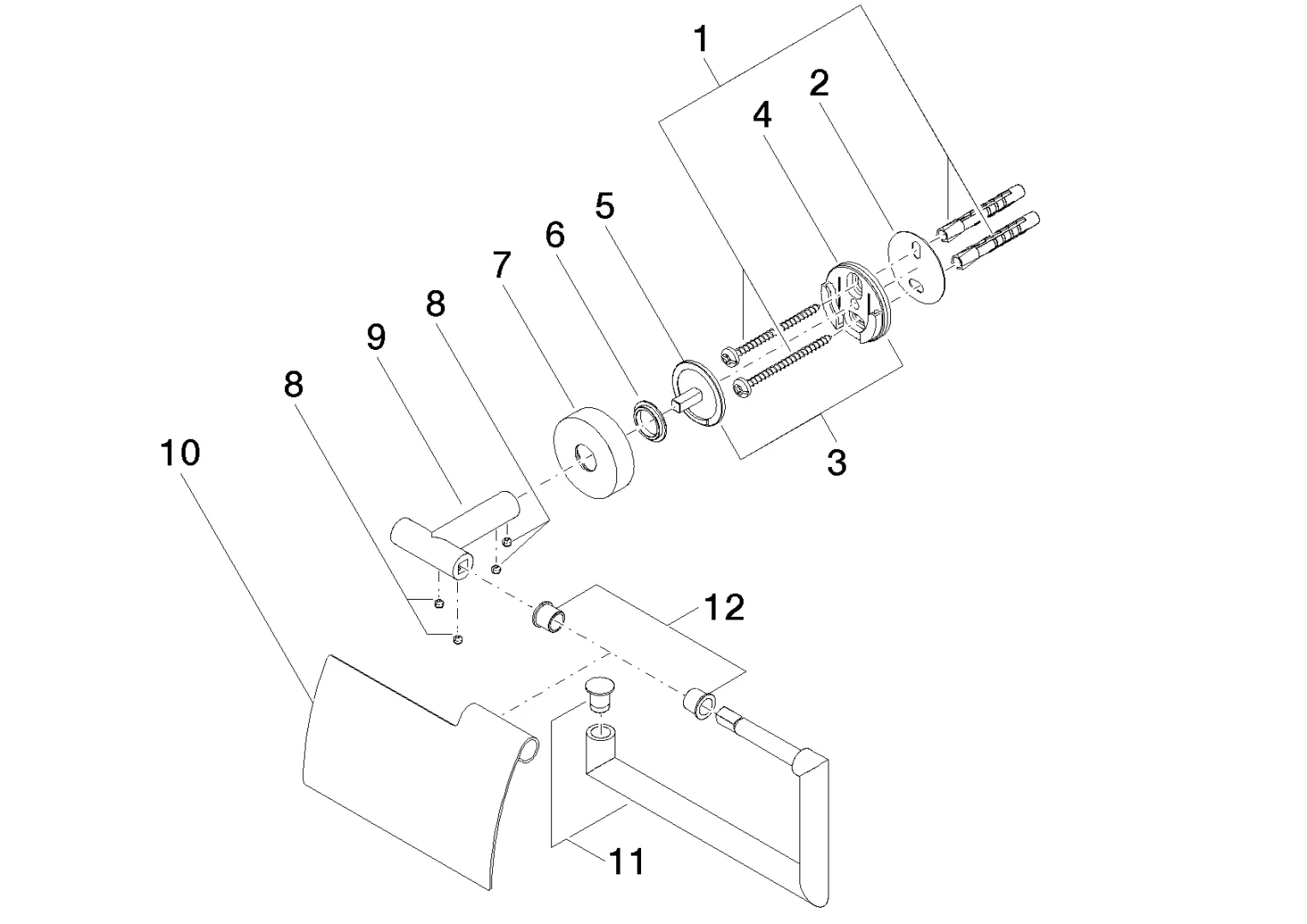 1
2
4
5
6
7
8
9
8
10
3
12
11