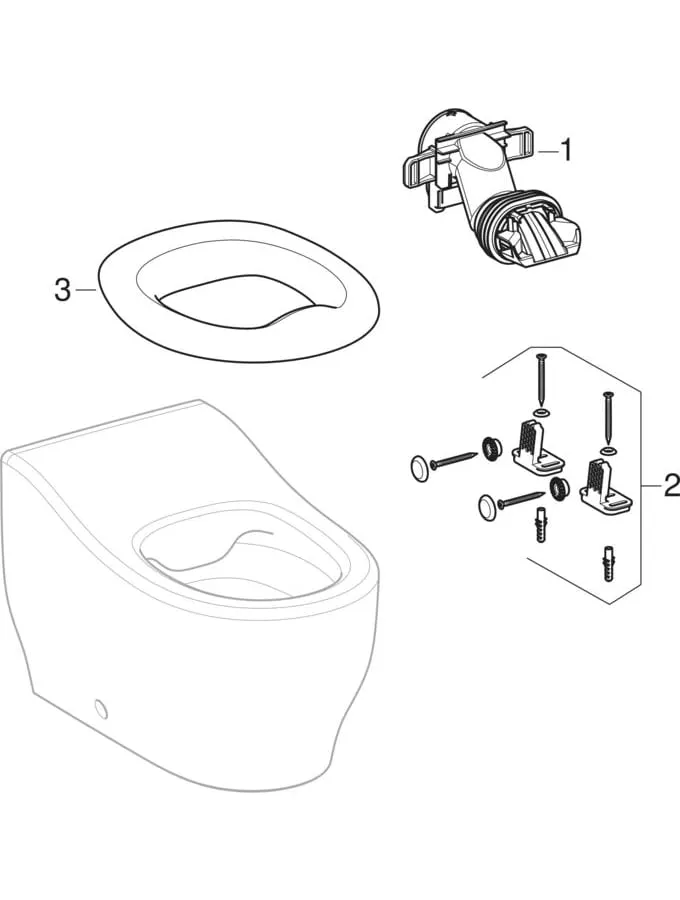 1
3
2