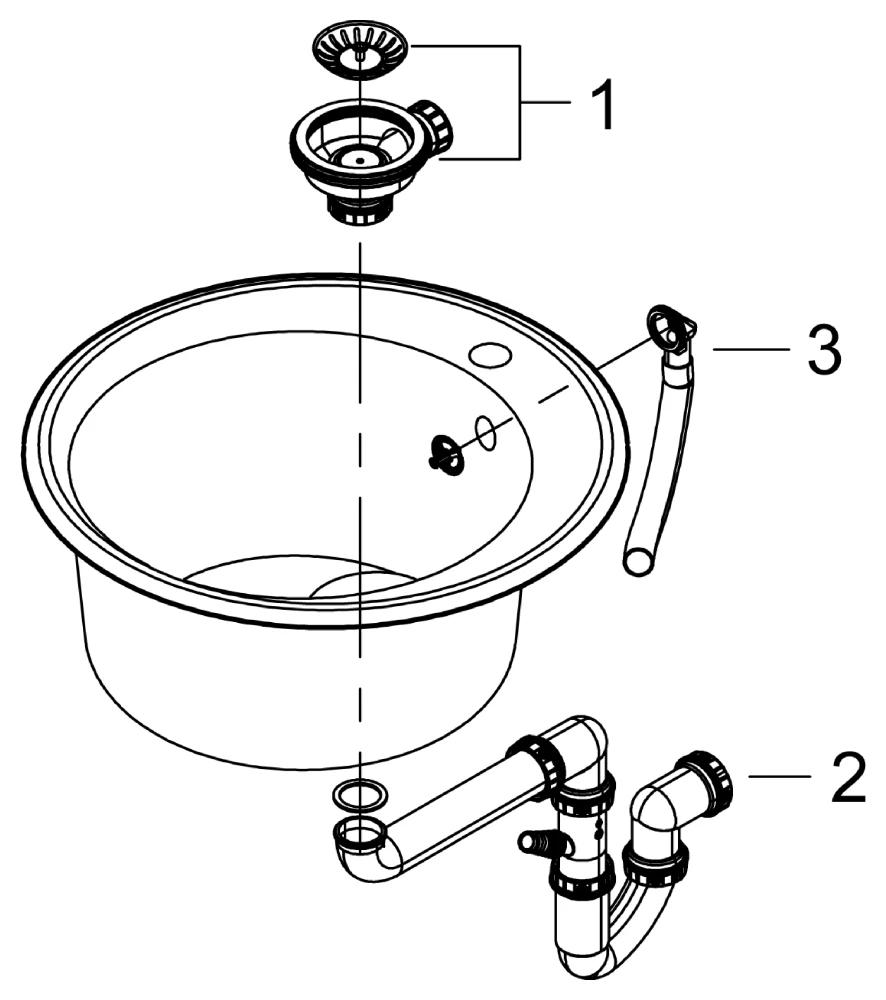 1
3
2