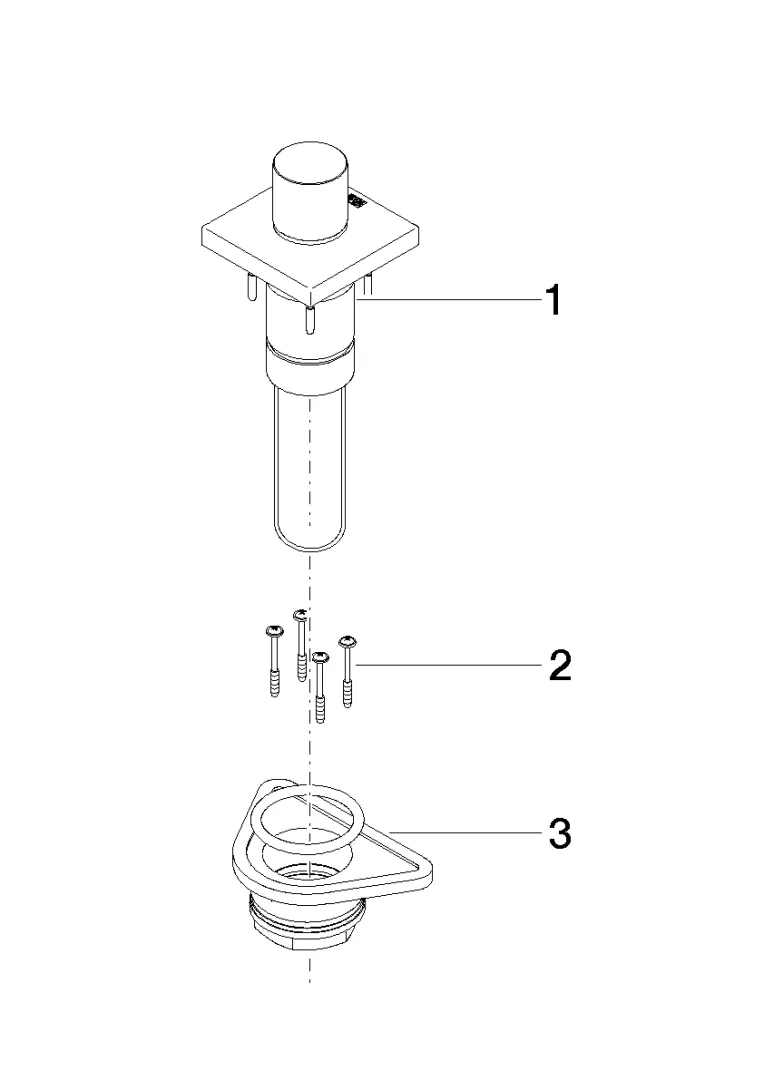 1
2
3