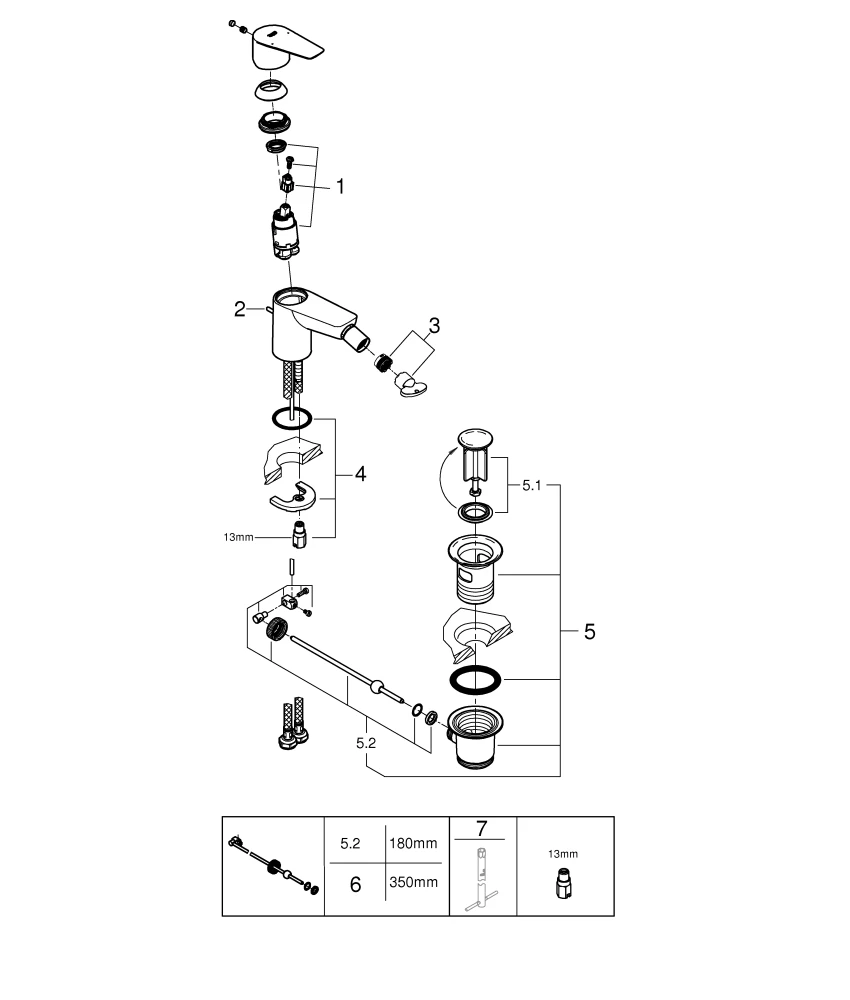 1

2

3

4

13mm

5.1

5

5.2

| | 5.2 | 180mm | 7 | 13mm |
|---|---|---|---|---|
| | 6 | 350mm | | |