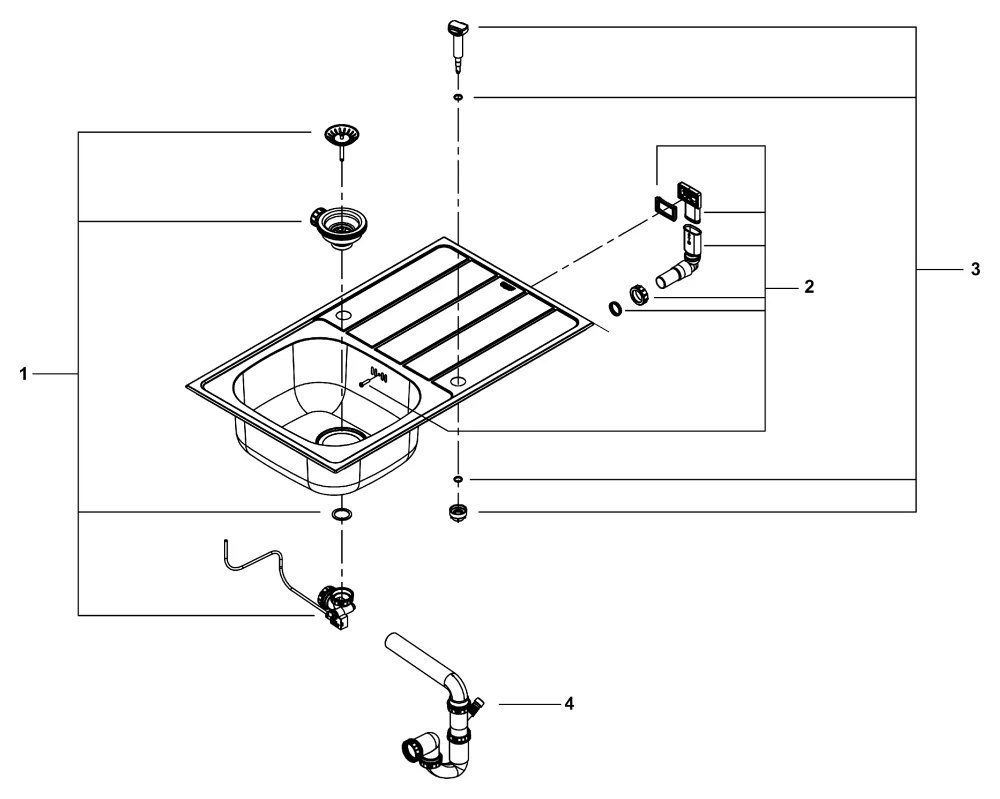 1

2

3

4