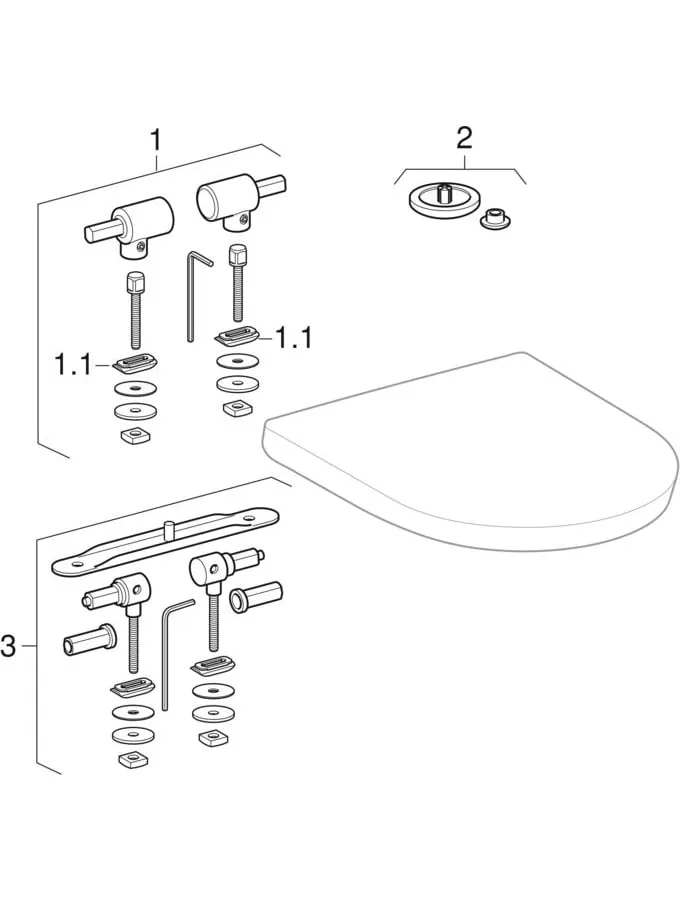 1
2
1.1
1.1
3