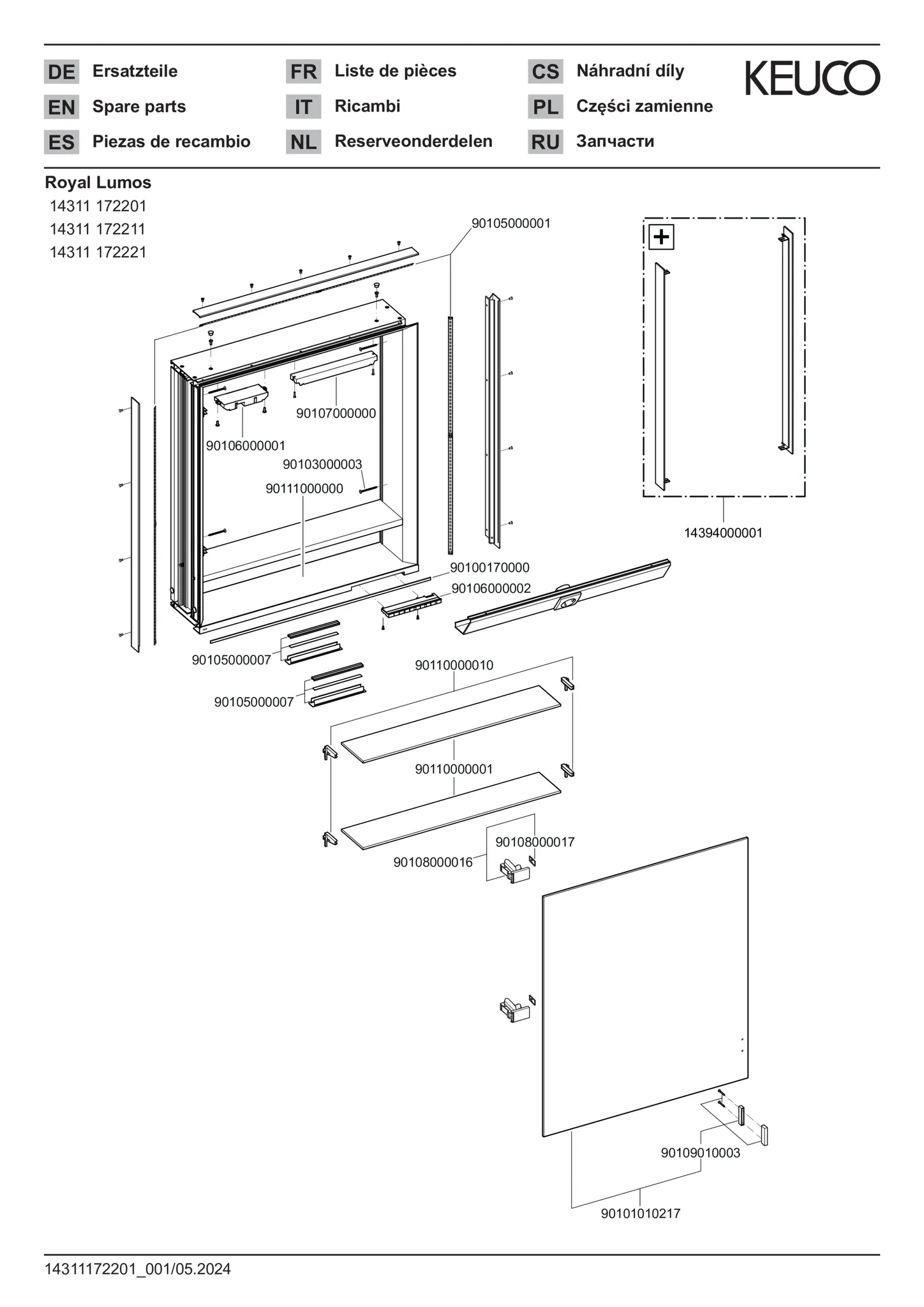 DE Ersatzteile
EN Spare parts
ES Piezas de recambio

FR Liste de pièces
IT Ricambi
NL Reserveonderdelen

CS Náhradní díly
PL Części zamienne
RU Запчасти

KEUCO

Royal Lumos
14311 172201
14311 172211
14311 172221

90105000001
90107000000
90106000001
90103000003
90111000000
14394000001
90100170000
90106000002
90105000007
90105000007
90110000010
90110000001
90108000017
90108000016
90109010003
90101010217

14311172201_001/05.2024