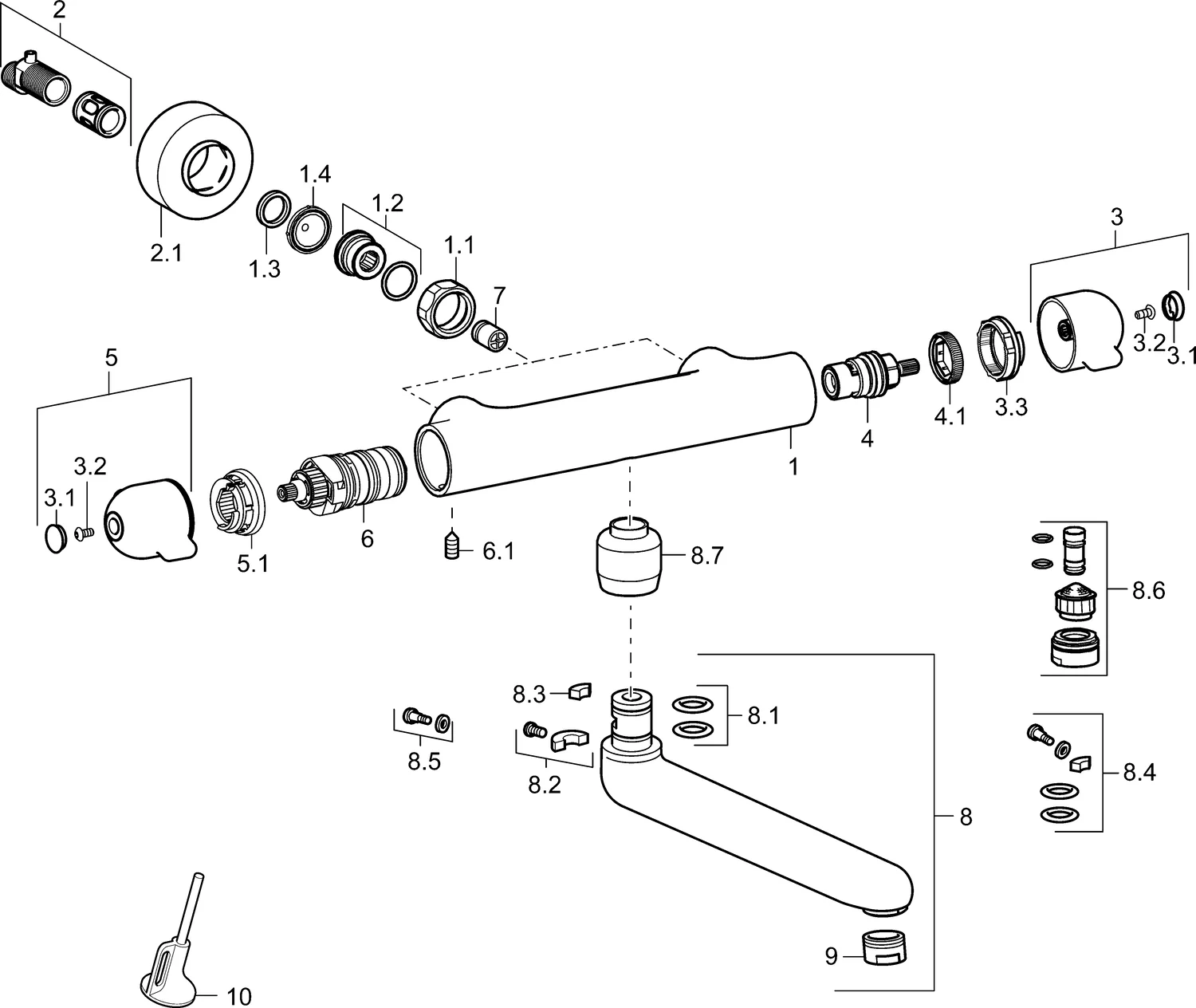 2
2.1
1.4
1.3
1.2
1.1
7
3
3.2
3.1
5
3.2
3.1
5.1
6
6.1
1
4
4.1
3.3
8.7
8.6
8.3
8.1
8.5
8.2
8.4
8
9
10