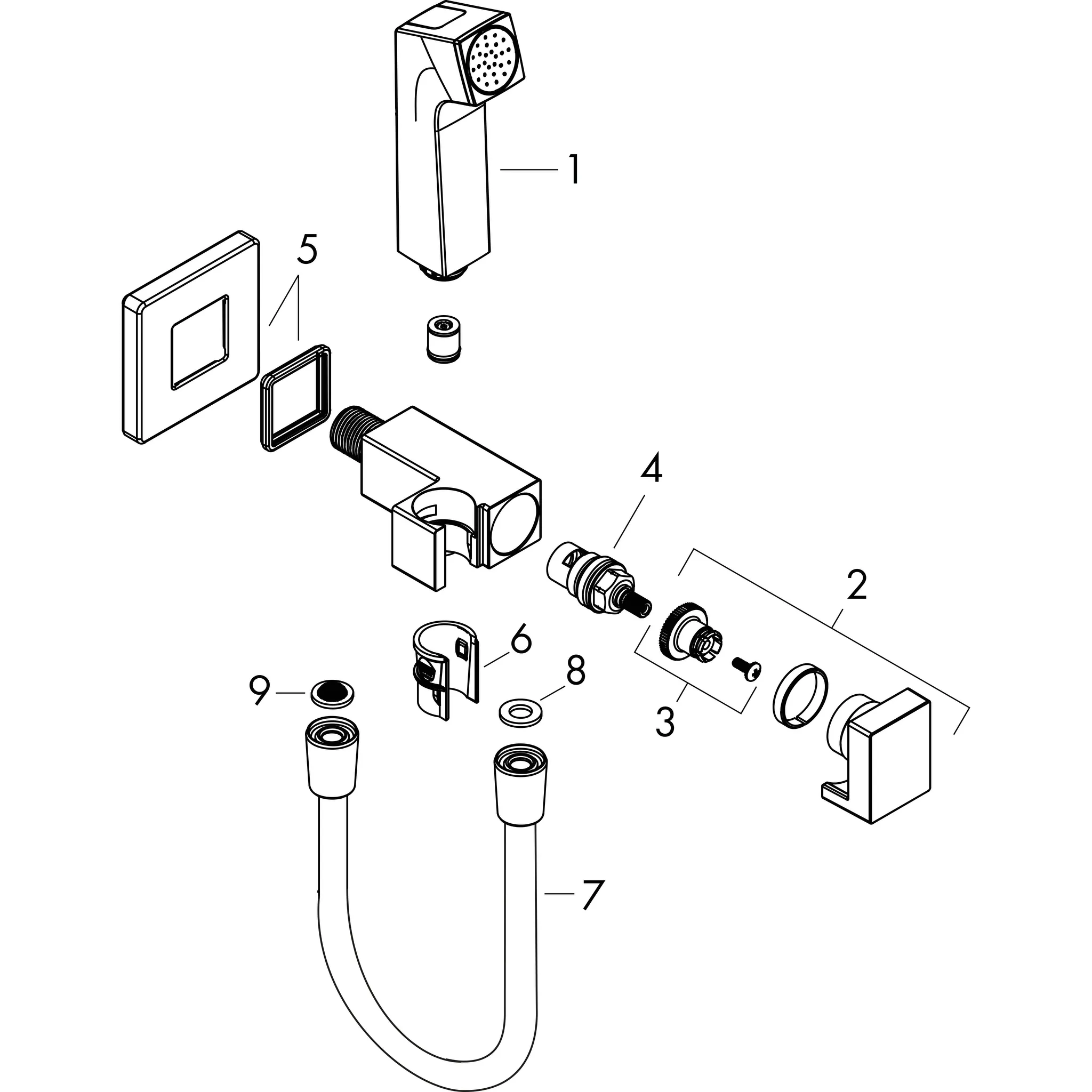 1
5
4
2
6
8
9
3
7