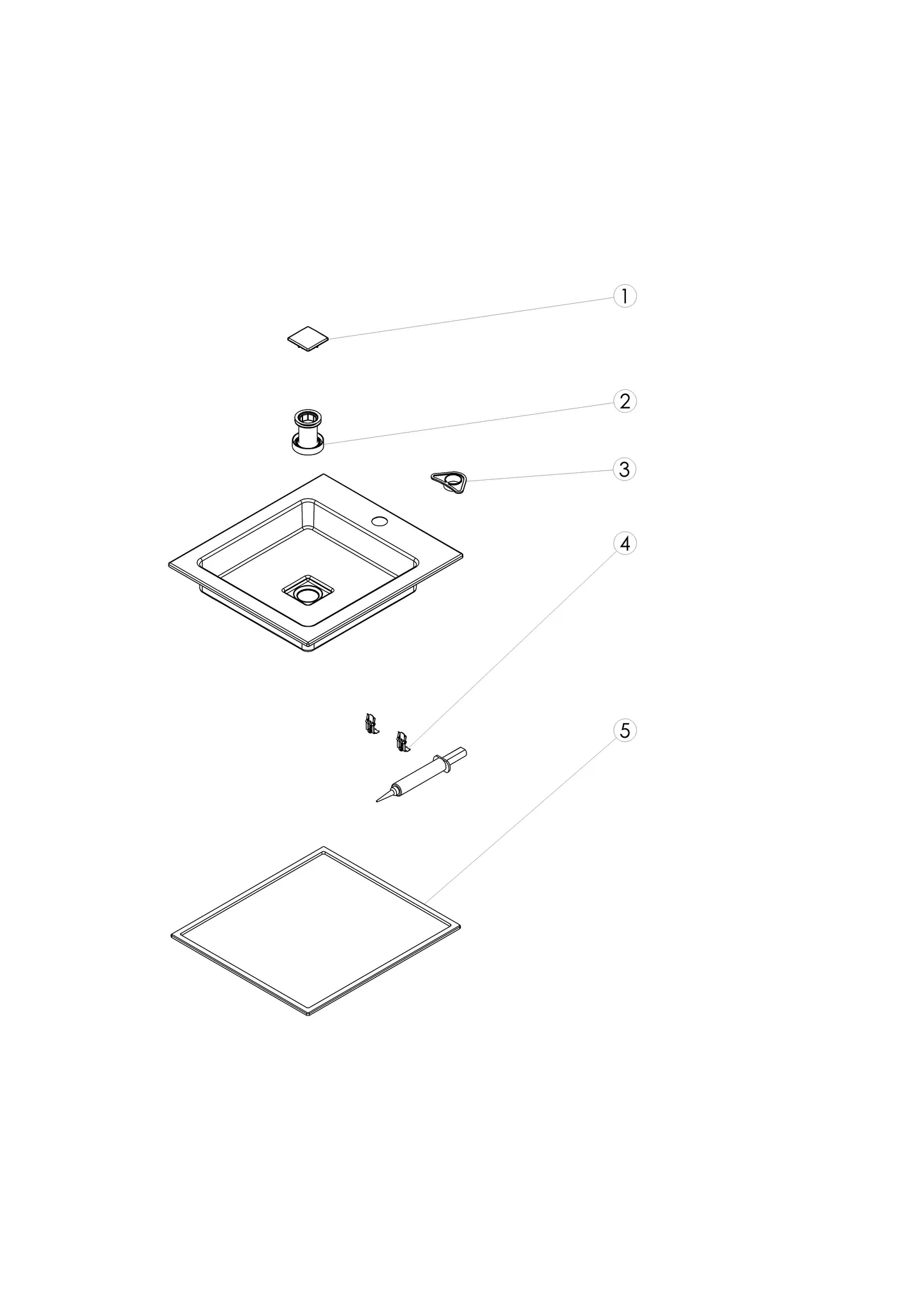 1

2

3

4

5