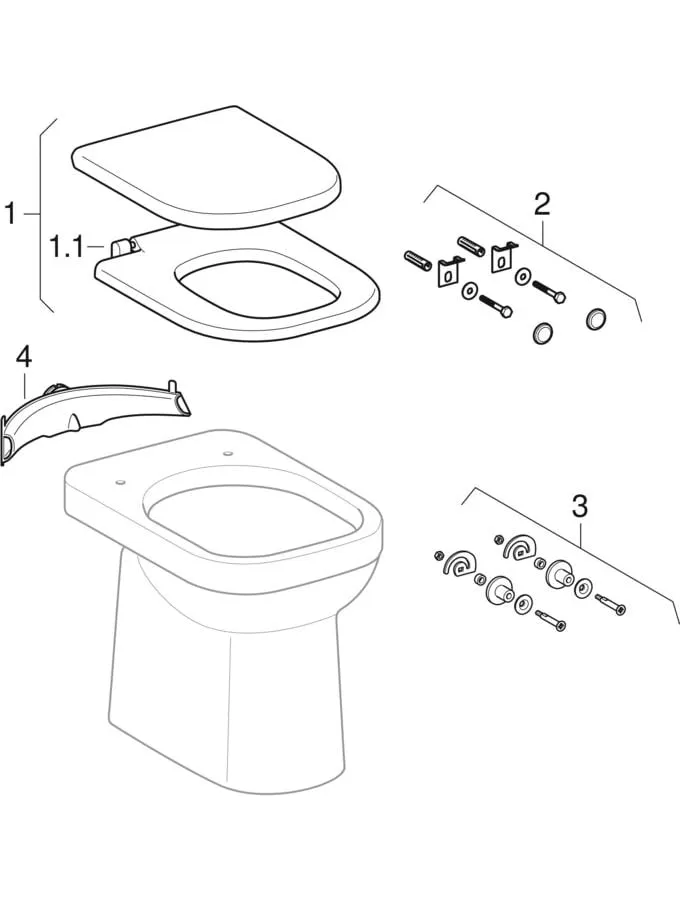 1
1.1
2
4
3