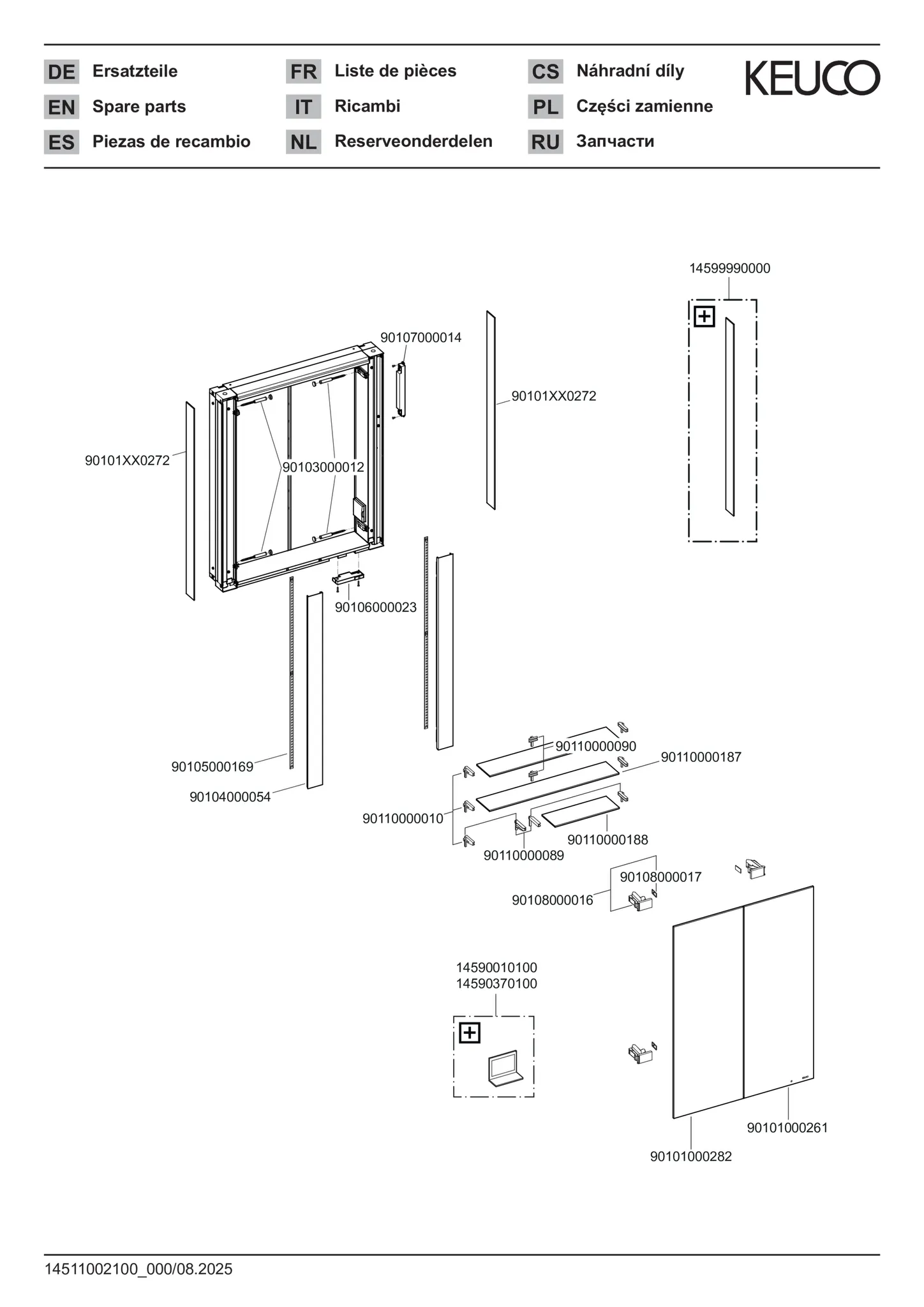 DE Ersatzteile
EN Spare parts
ES Piezas de recambio

FR Liste de pièces
IT Ricambi
NL Reserveonderdelen

CS Náhradní díly
PL Części zamienne
RU Запчасти

KEUCO

14599990000

90107000014

90101XX0272

90101XX0272

90103000012

90106000023

90105000169

90104000054

90110000090

90110000187

90110000010

90110000188

90110000089

90108000017

90108000016

14590010100
14590370100

90101000261

90101000282

14511002100_000/08.2025