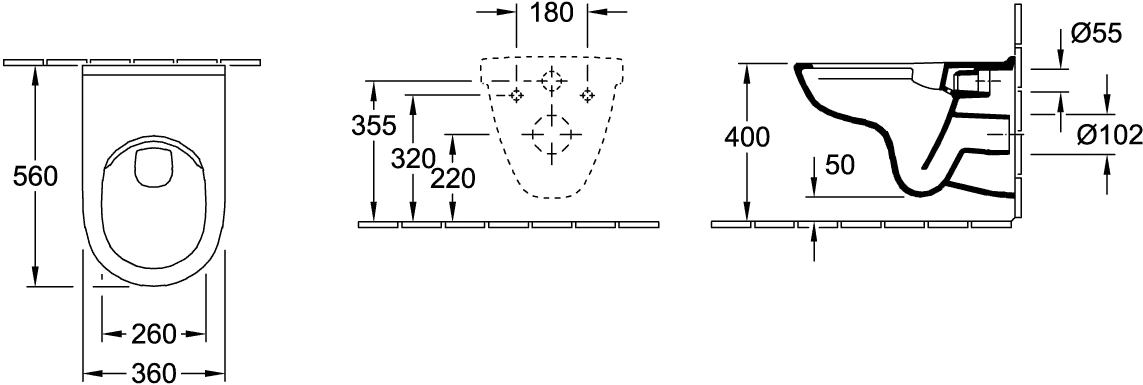 560
260
360
180
355
320
220
400
50
Ø55
Ø102