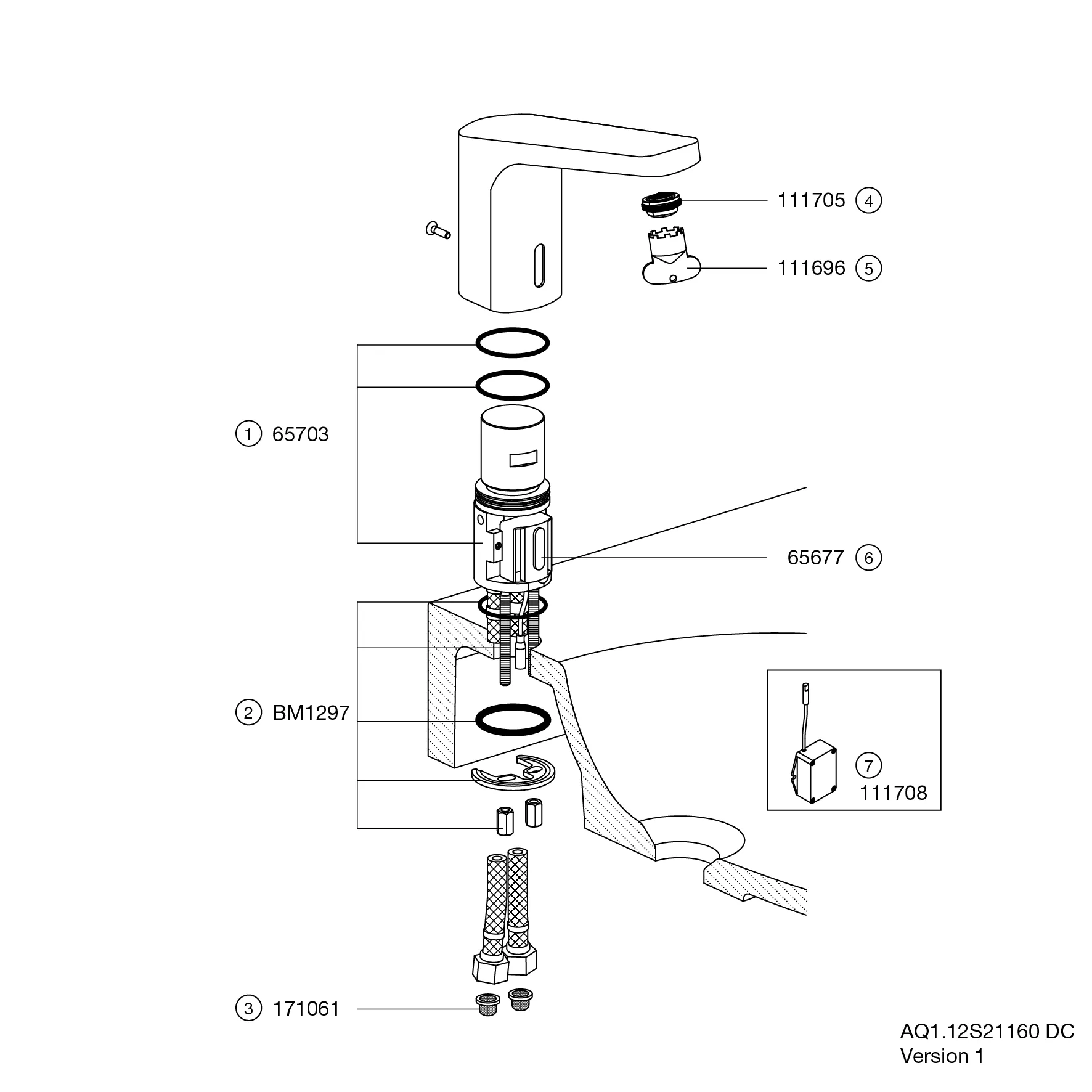 111705 4

111696 5

1 65703

65677 6

2 BM1297

7
111708

3 171061

AQ1.12S21160 DC
Version 1