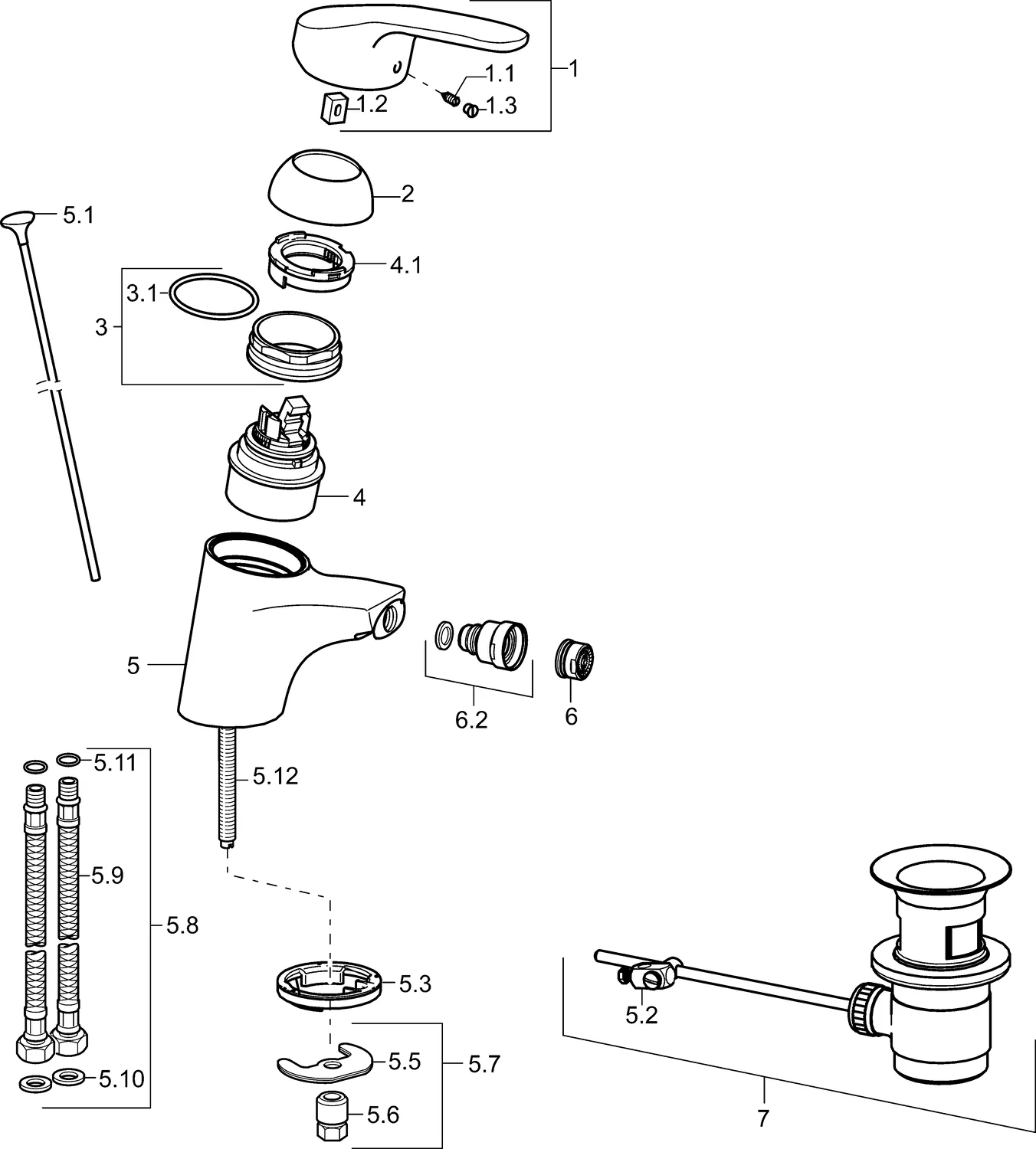 1
1.1
1.2
1.3
2
5.1
4.1
3.1
3
4
5
6.2
6
5.11
5.12
5.9
5.8
5.3
5.2
5.5
5.7
5.10
5.6
7